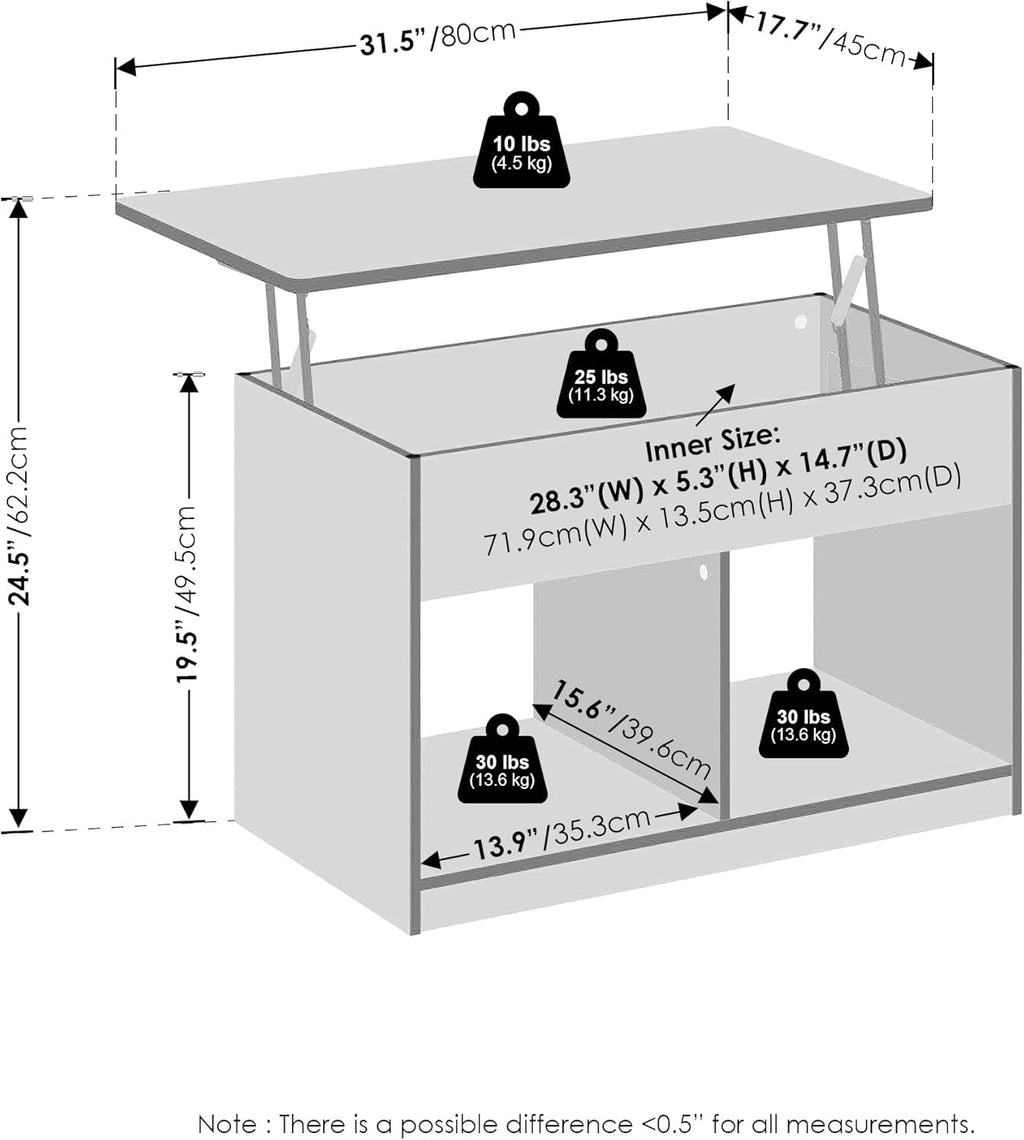 31.5"/80cm
17.7"/45cm
10 lbs
(4.5 kg)
24.5"/62.2cm
19.5"/49.5cm
25 lbs
(11.3 kg)
Inner Size:
28.3"(W) x 5.3"(H) x 14.7"(D)
71.9cm(W) x 13.5cm(H) x 37.3cm(D)
15.6"/39.6cm
30 lbs
(13.6 kg)
30 lbs
(13.6 kg)
13.9"/35.3cm

Note : There is a possible difference <0.5" for all measurements.