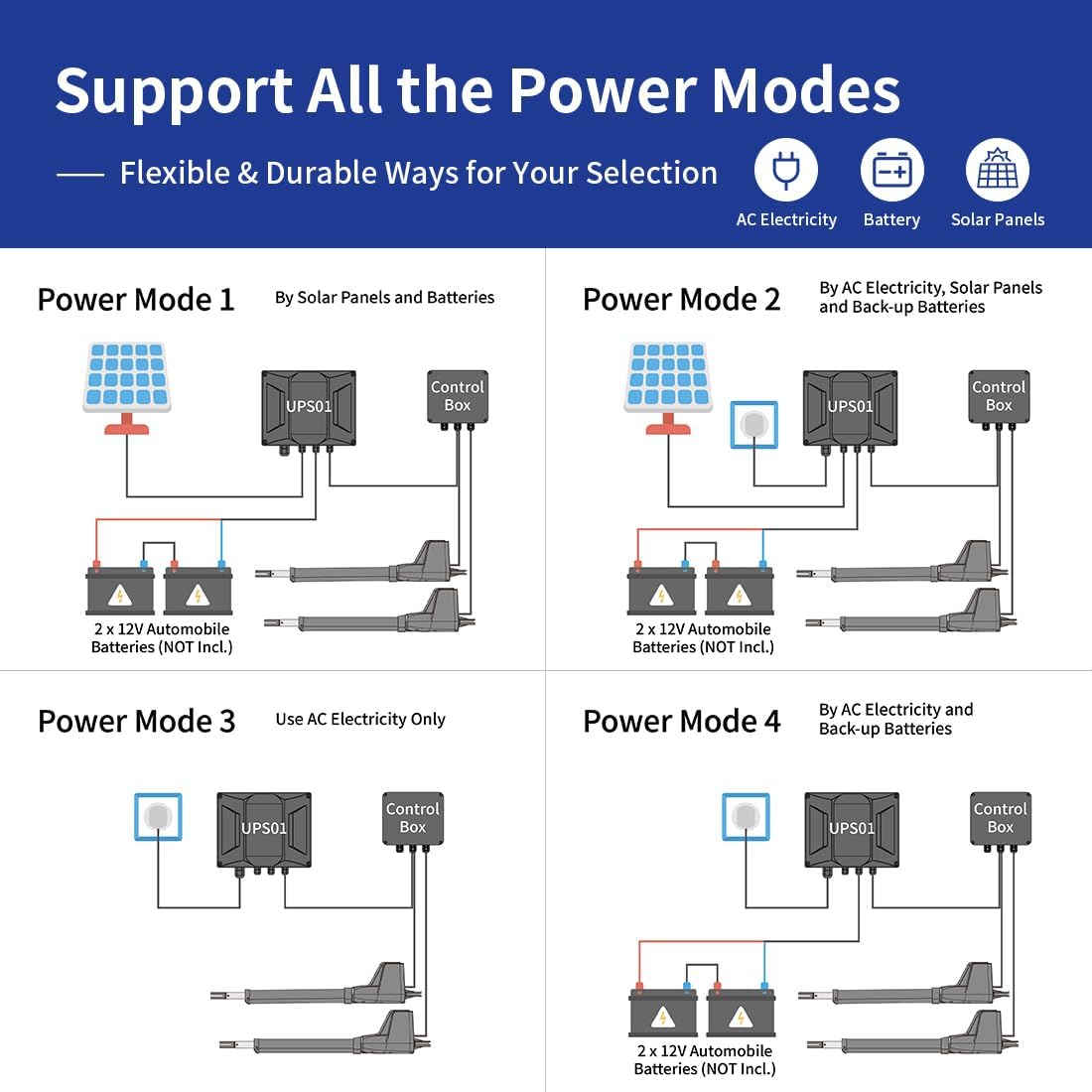 Support All the Power Modes

Flexible & Durable Ways for Your Selection

AC Electricity Battery Solar Panels

Power Mode 1 By Solar Panels and Batteries

UPS01

Control Box

2 x 12V Automobile Batteries (NOT Incl.)

Power Mode 2 By AC Electricity, Solar Panels and Back-up Batteries

UPS01

Control Box

2 x 12V Automobile Batteries (NOT Incl.)

Power Mode 3 Use AC Electricity Only

UPS01

Control Box

Power Mode 4 By AC Electricity and Back-up Batteries

UPS01

Control Box

2 x 12V Automobile Batteries (NOT Incl.)