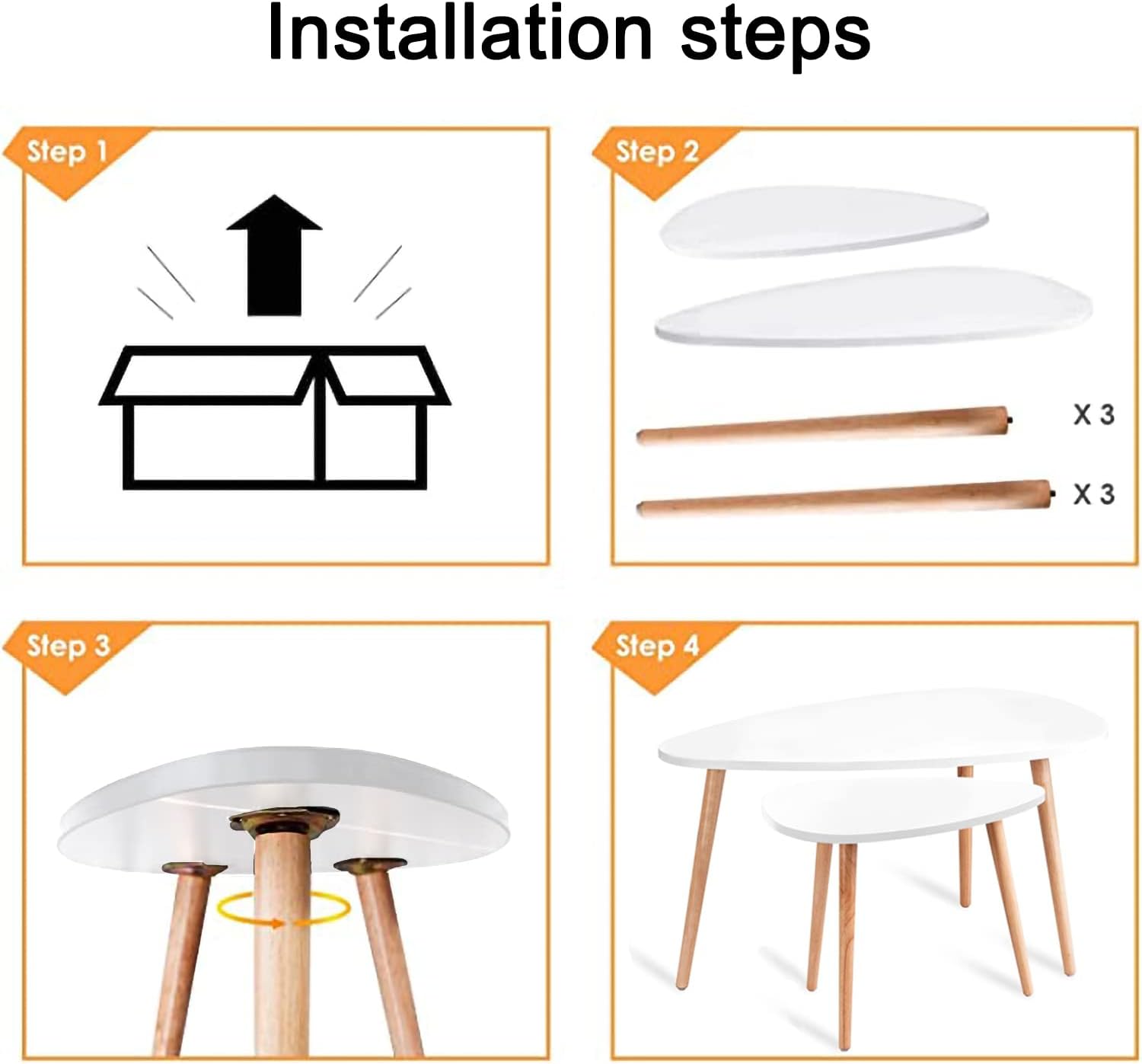 Installation steps

Step 1

Step 2

X 3

X 3

Step 3

Step 4