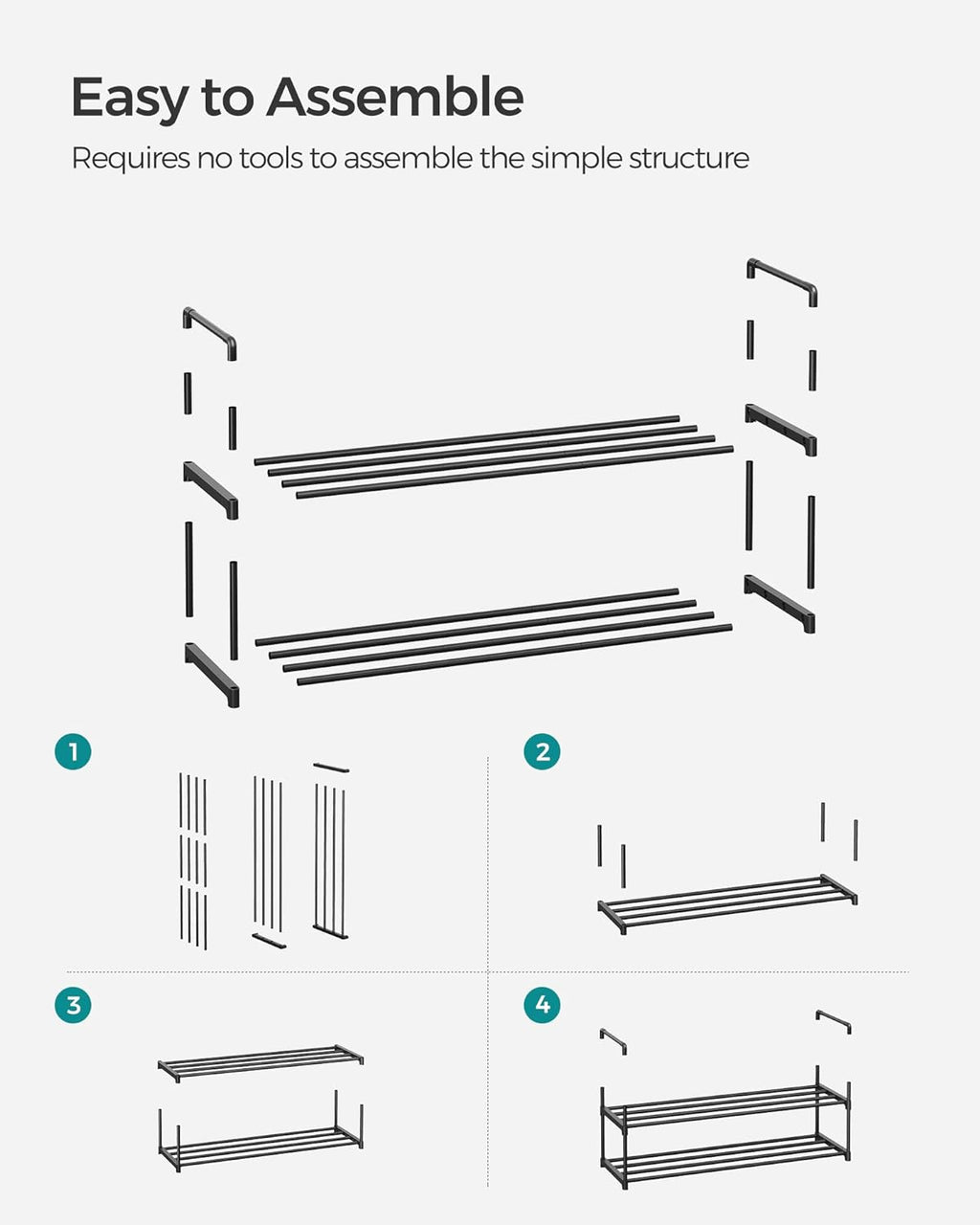 Easy to Assemble

Requires no tools to assemble the simple structure

1

2

3

4