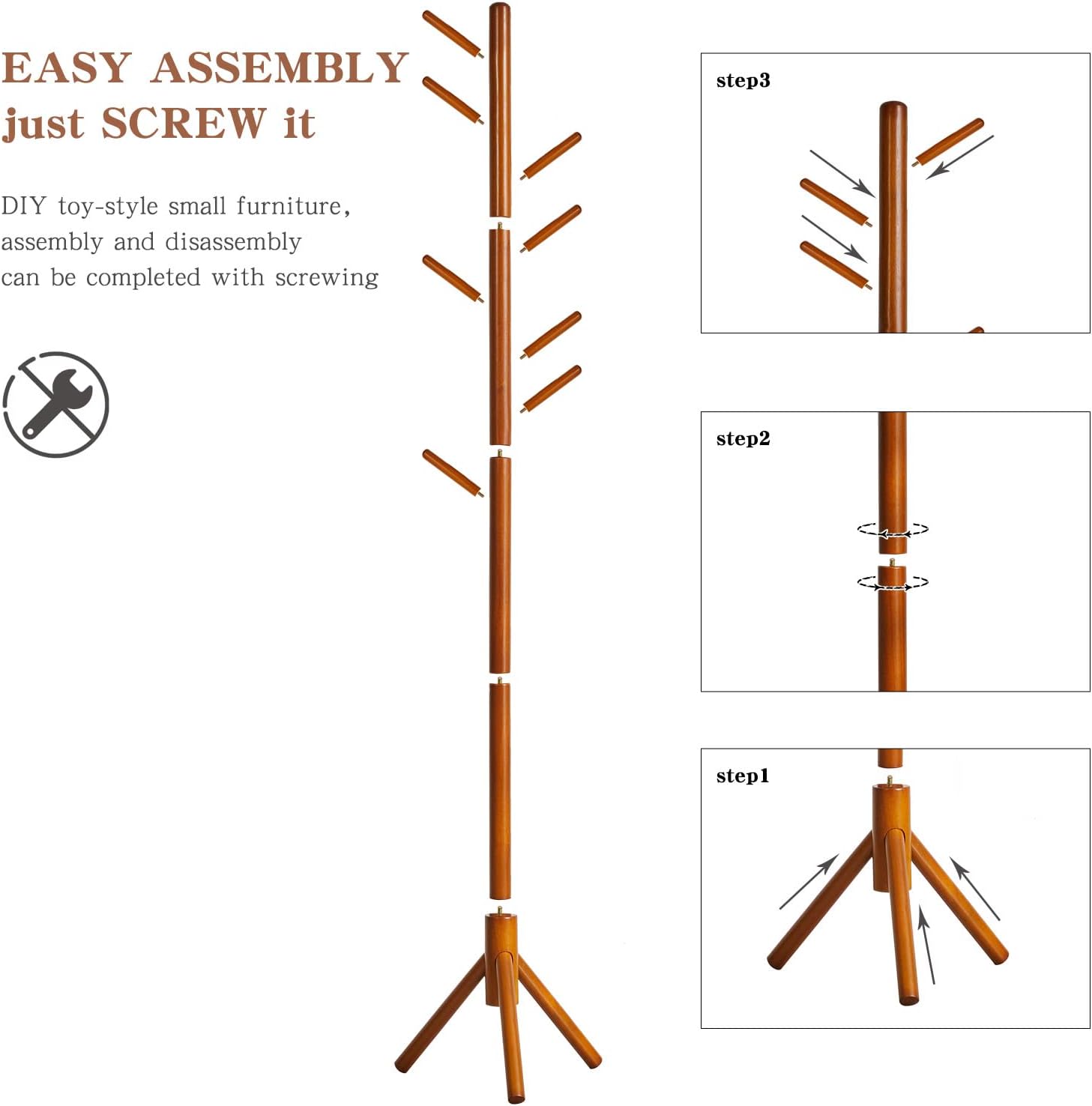 EASY ASSEMBLY
just SCREW it

DIY toy-style small furniture, assembly and disassembly can be completed with screwing

step3

step2

step1