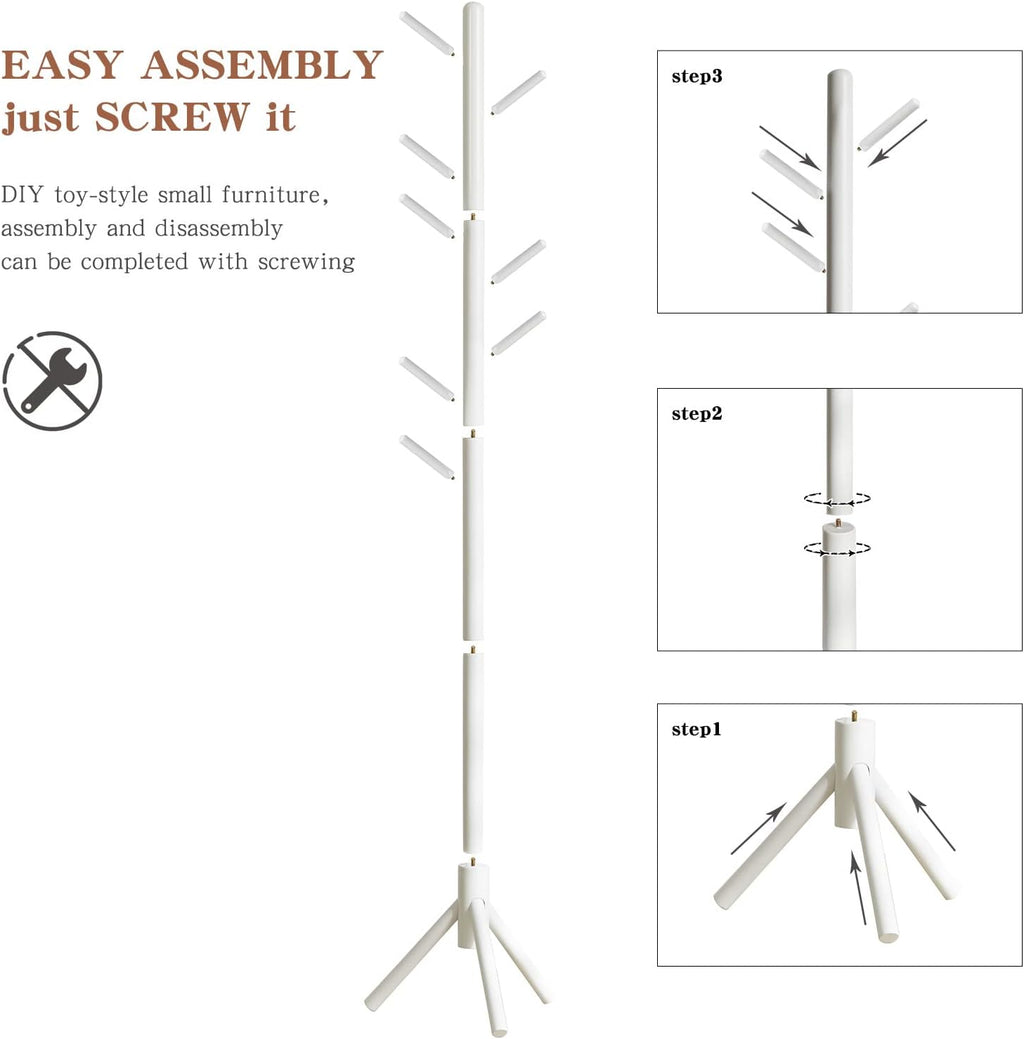 EASY ASSEMBLY
just SCREW it

DIY toy-style small furniture, assembly and disassembly can be completed with screwing

step3

step2

step1