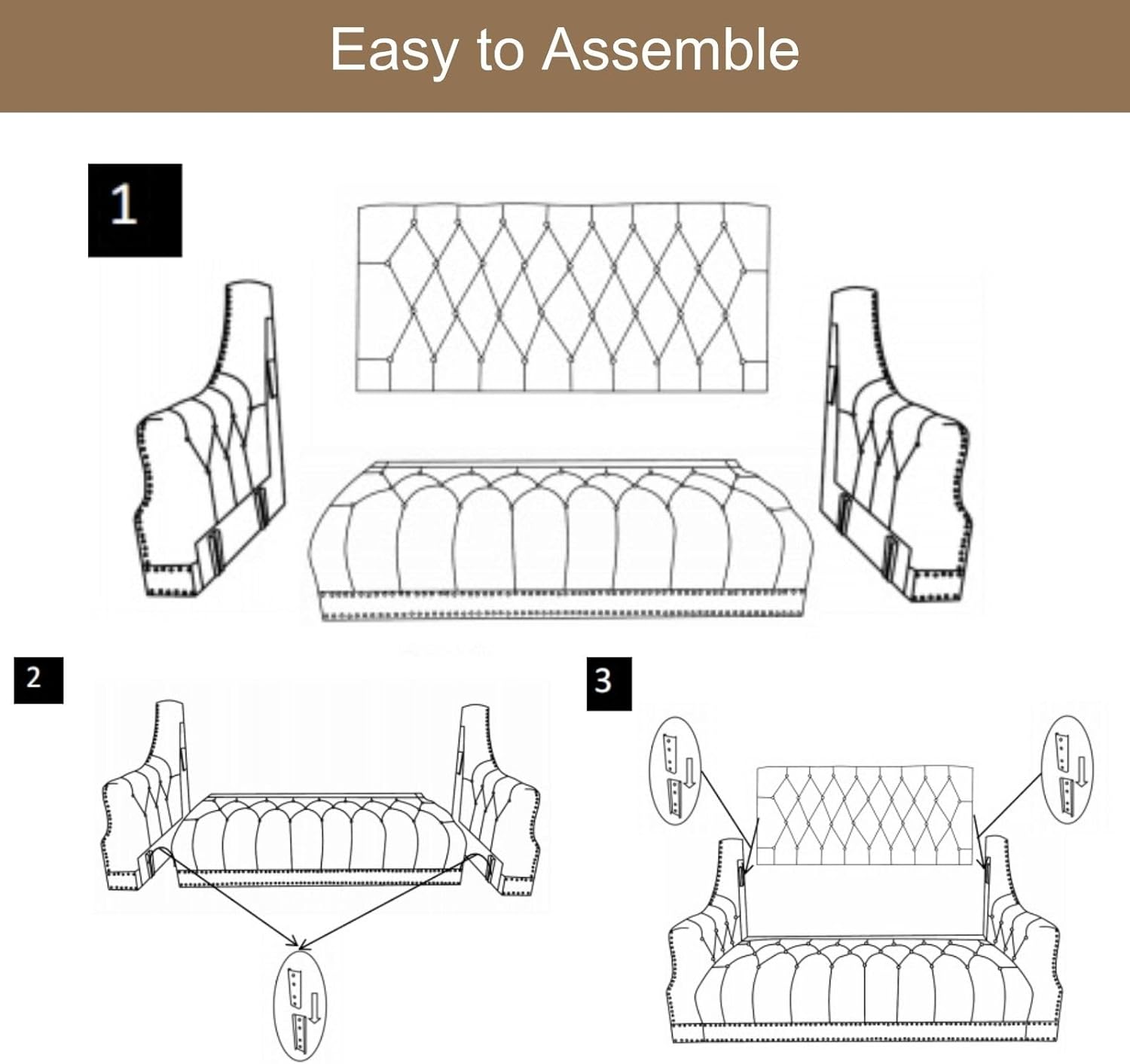 Easy to Assemble

1

2

3