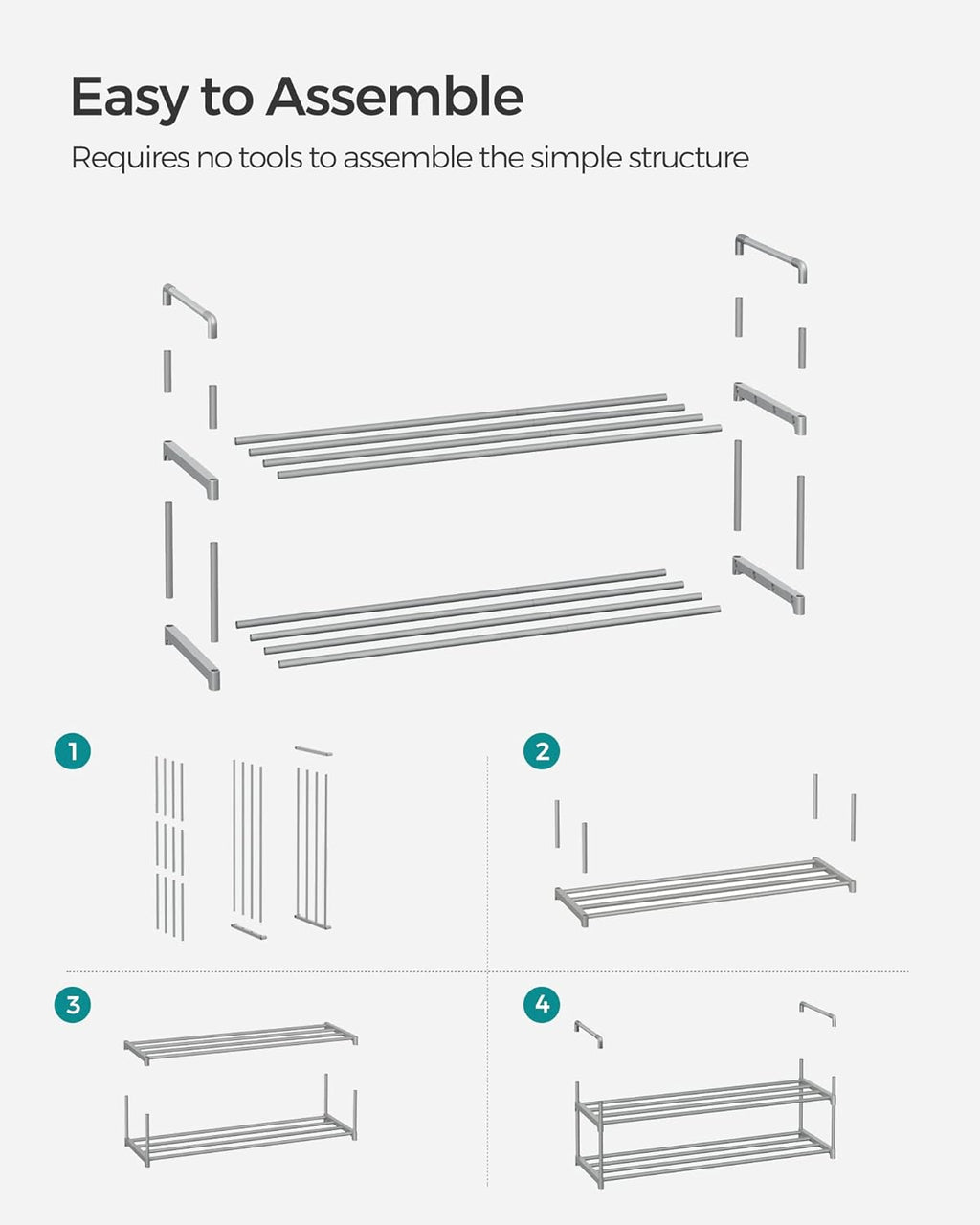 Easy to Assemble

Requires no tools to assemble the simple structure

1

2

3

4