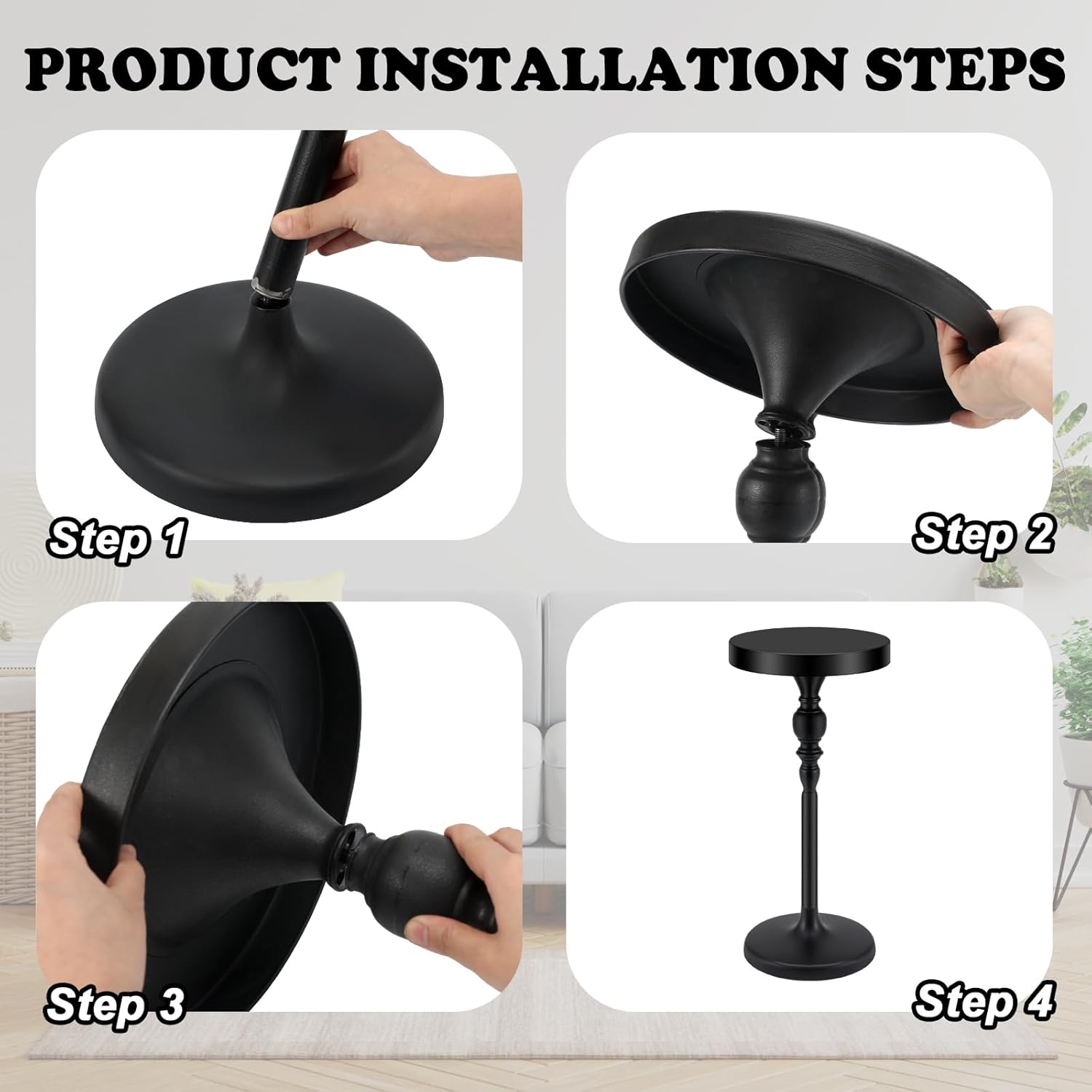 PRODUCT INSTALLATION STEPS

Step 1

Step 2

Step 3

Step 4