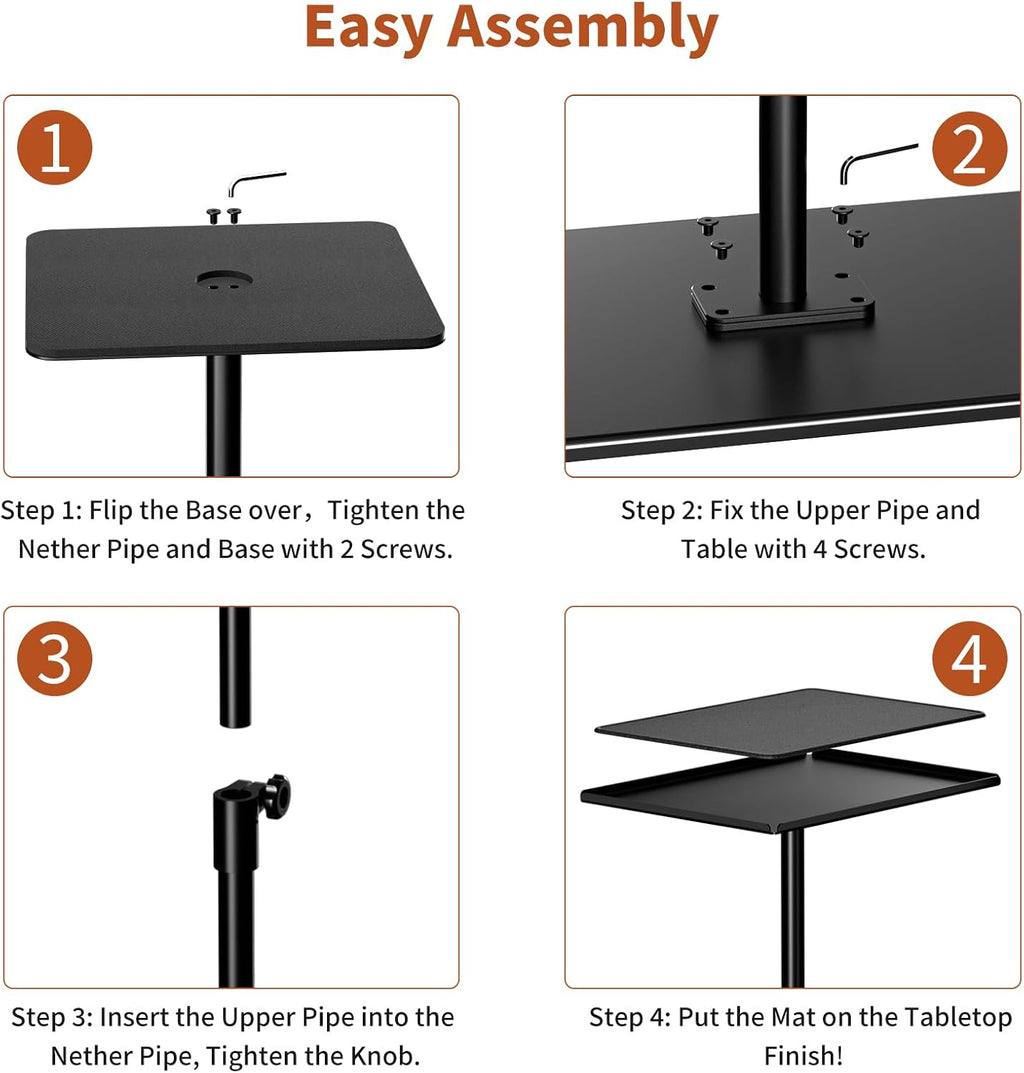 Easy Assembly

1

Step 1: Flip the Base over，Tighten the Nether Pipe and Base with 2 Screws.

2

Step 2: Fix the Upper Pipe and Table with 4 Screws.

3

Step 3: Insert the Upper Pipe into the Nether Pipe, Tighten the Knob.

4

Step 4: Put the Mat on the Tabletop Finish!