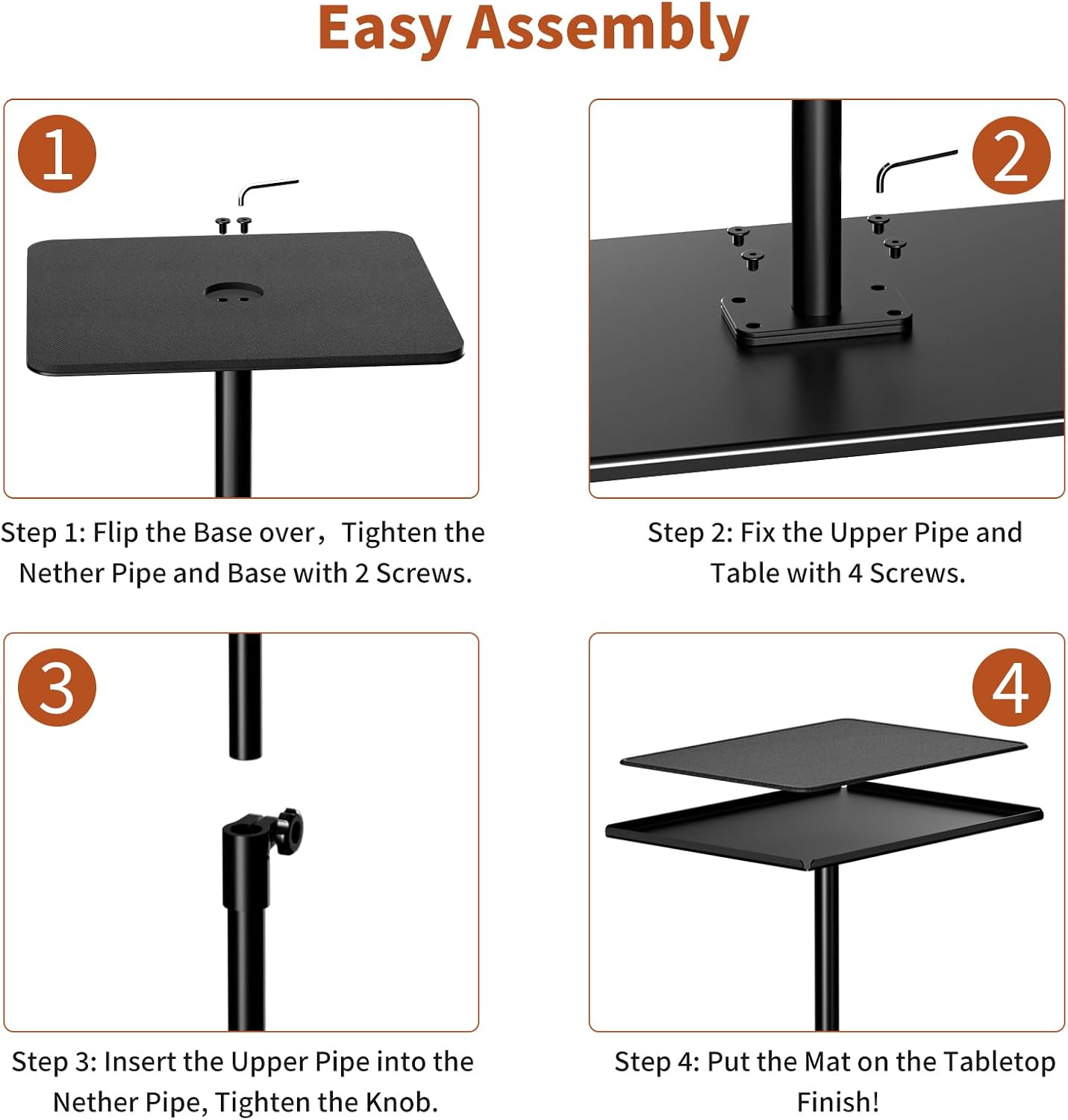 Easy Assembly

1

Step 1: Flip the Base over，Tighten the Nether Pipe and Base with 2 Screws.

2

Step 2: Fix the Upper Pipe and Table with 4 Screws.

3

Step 3: Insert the Upper Pipe into the Nether Pipe, Tighten the Knob.

4

Step 4: Put the Mat on the Tabletop Finish!