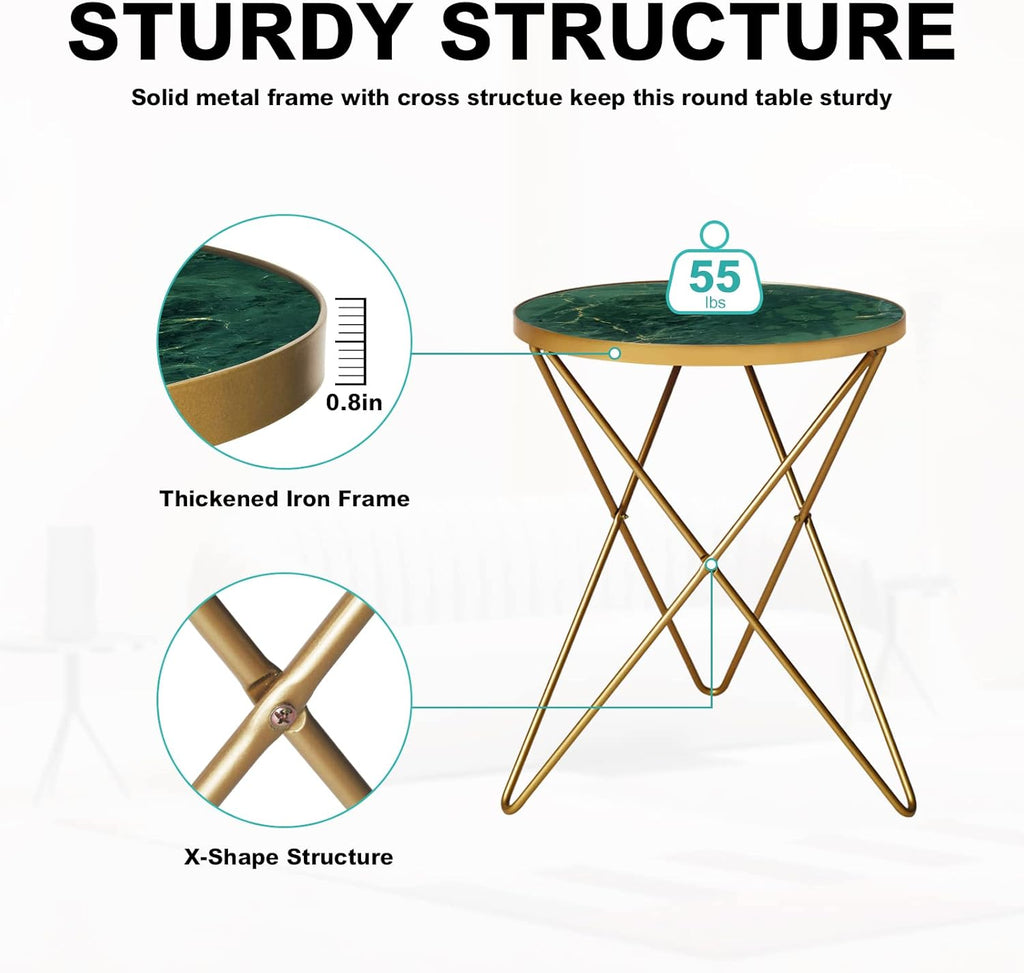 STURDY STRUCTURE

Solid metal frame with cross structue keep this round table sturdy

0.8in

Thickened Iron Frame

55
lbs

X-Shape Structure