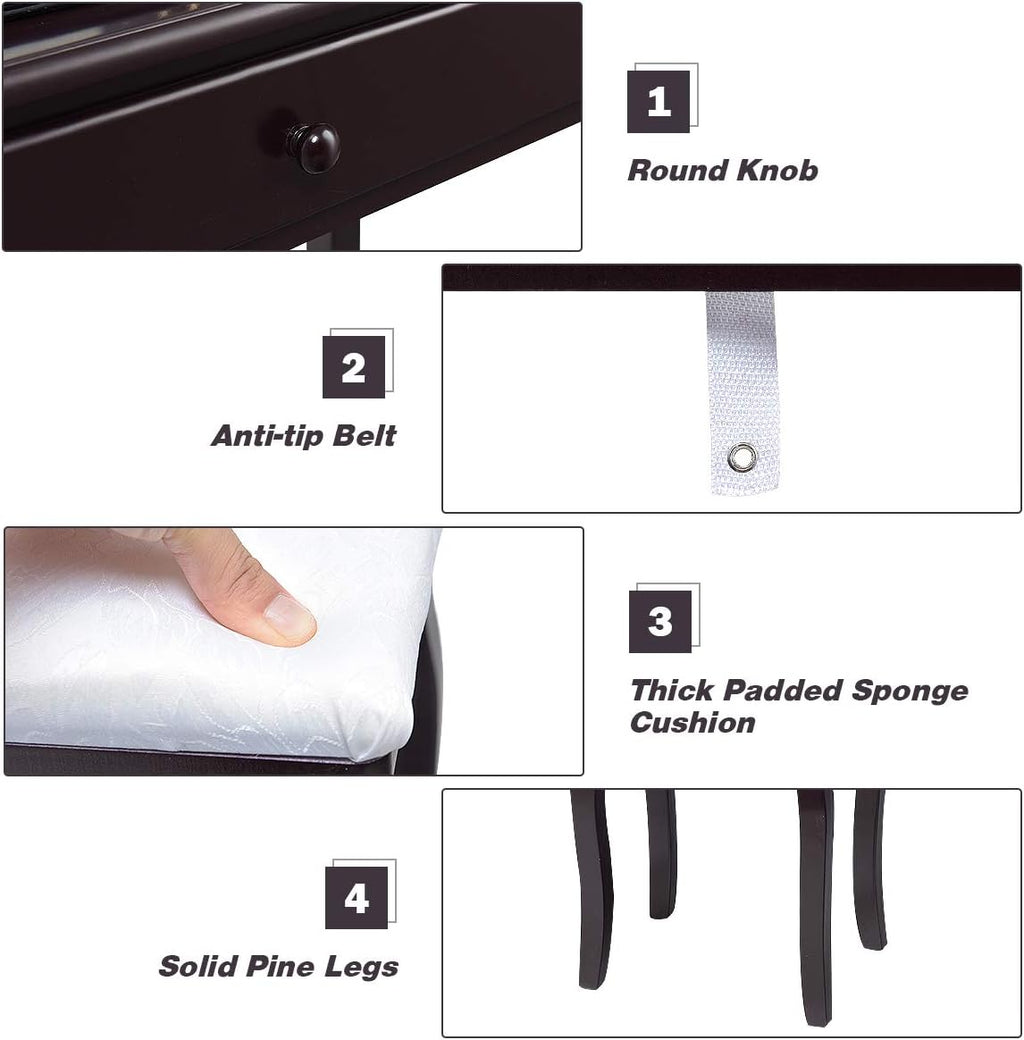 1
Round Knob

2
Anti-tip Belt

3
Thick Padded Sponge Cushion

4
Solid Pine Legs