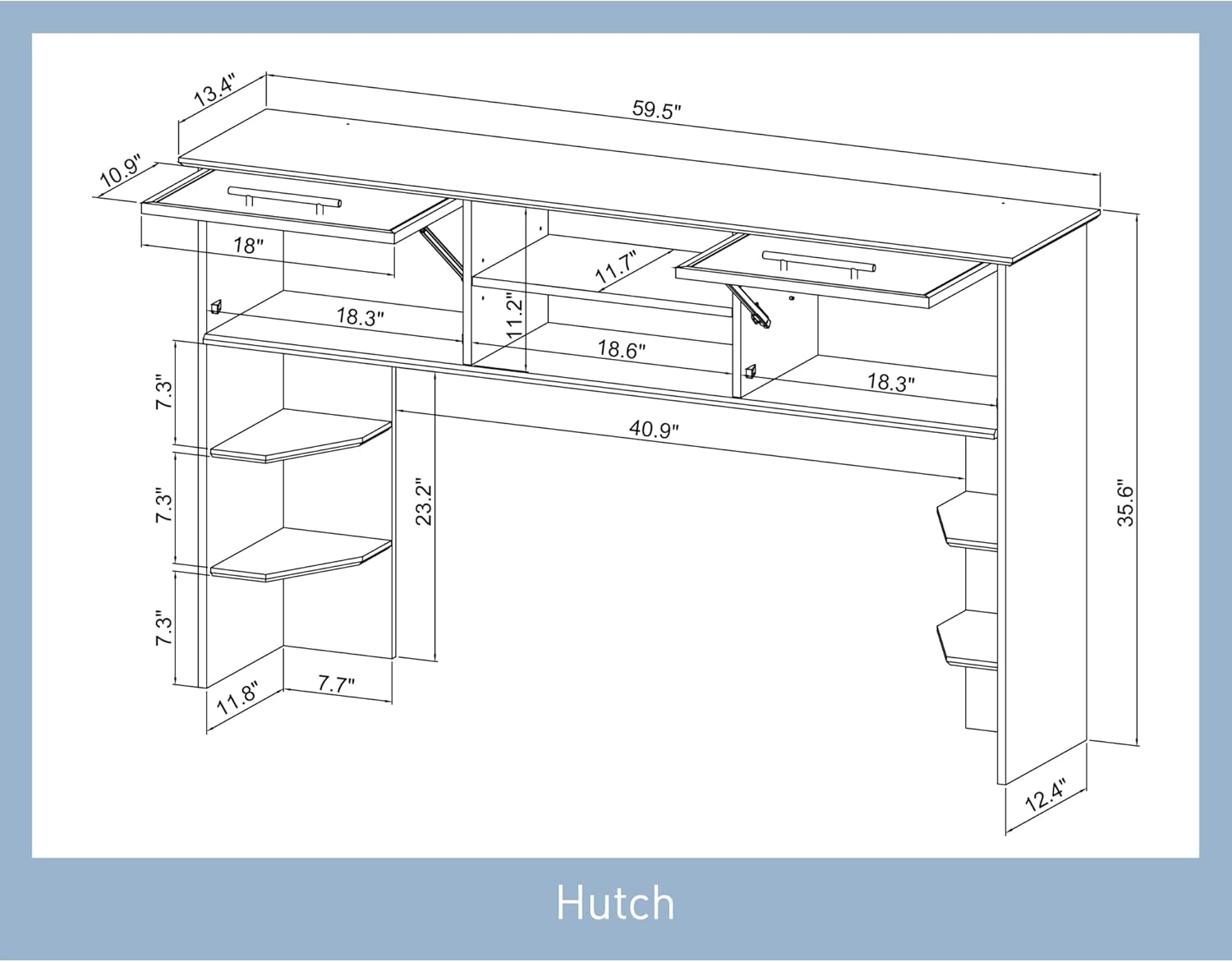 13.4"
59.5"
10.9"
18"
11.7"
18.3"
11.2"
18.6"
18.3"
7.3"
40.9"
7.3"
23.2"
35.6"
7.3"
11.8"
7.7"
12.4"

Hutch