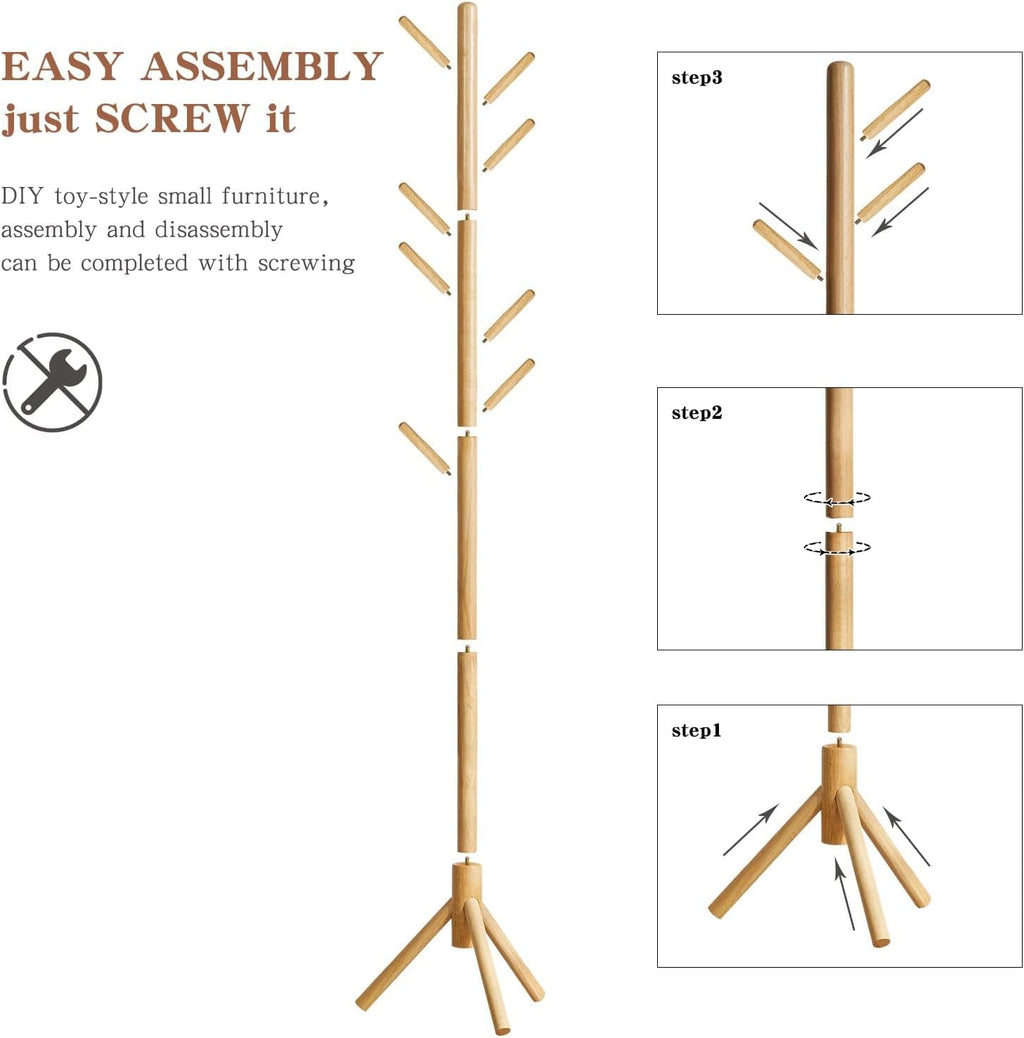 EASY ASSEMBLY
just SCREW it

DIY toy-style small furniture, assembly and disassembly can be completed with screwing

step3

step2

step1