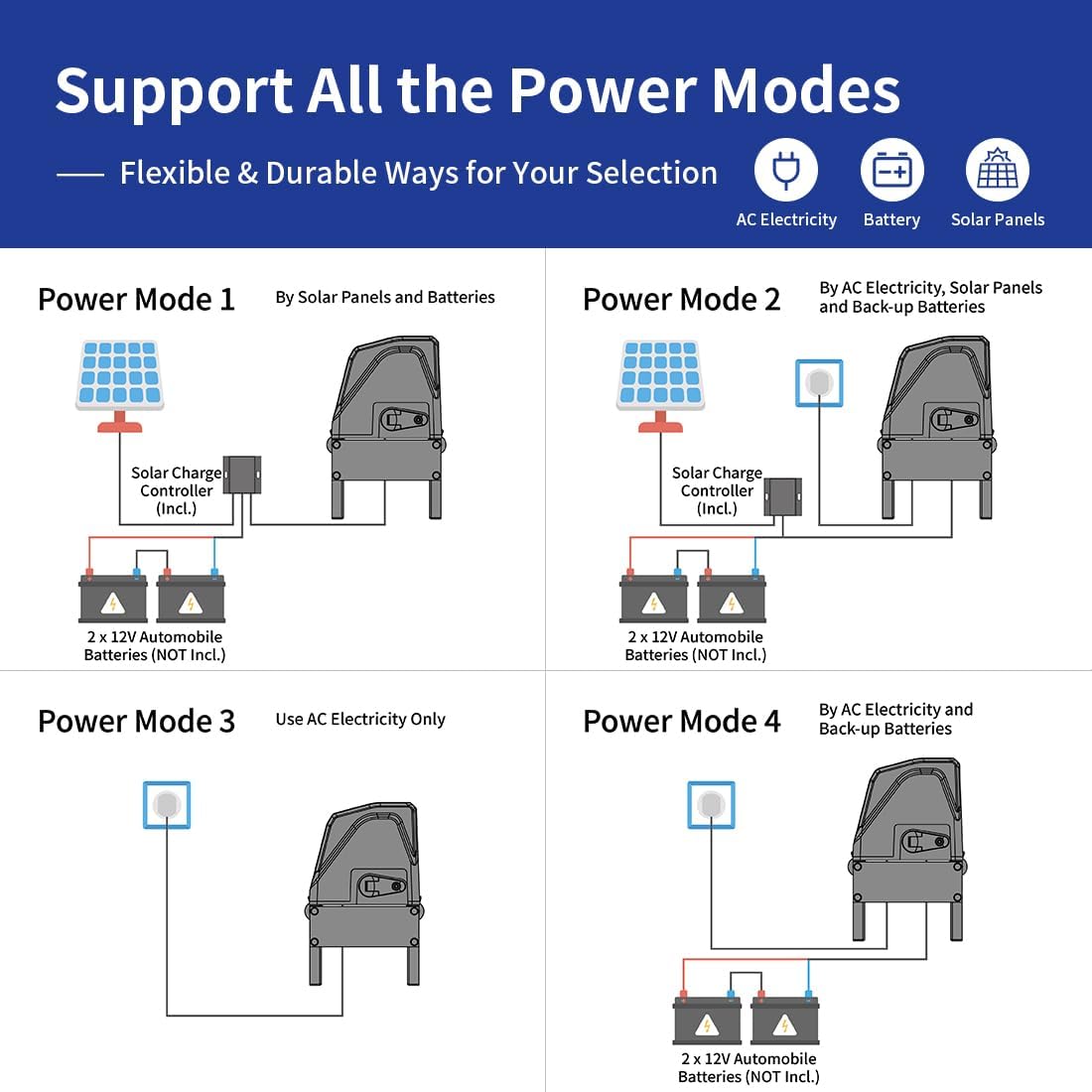 Support All the Power Modes

Flexible & Durable Ways for Your Selection

AC Electricity
Battery
Solar Panels

Power Mode 1
By Solar Panels and Batteries

Solar Charge Controller (Incl.)

2 x 12V Automobile Batteries (NOT Incl.)

Power Mode 2
By AC Electricity, Solar Panels and Back-up Batteries

Solar Charge Controller (Incl.)

2 x 12V Automobile Batteries (NOT Incl.)

Power Mode 3
Use AC Electricity Only

Power Mode 4
By AC Electricity and Back-up Batteries

2 x 12V Automobile Batteries (NOT Incl.)