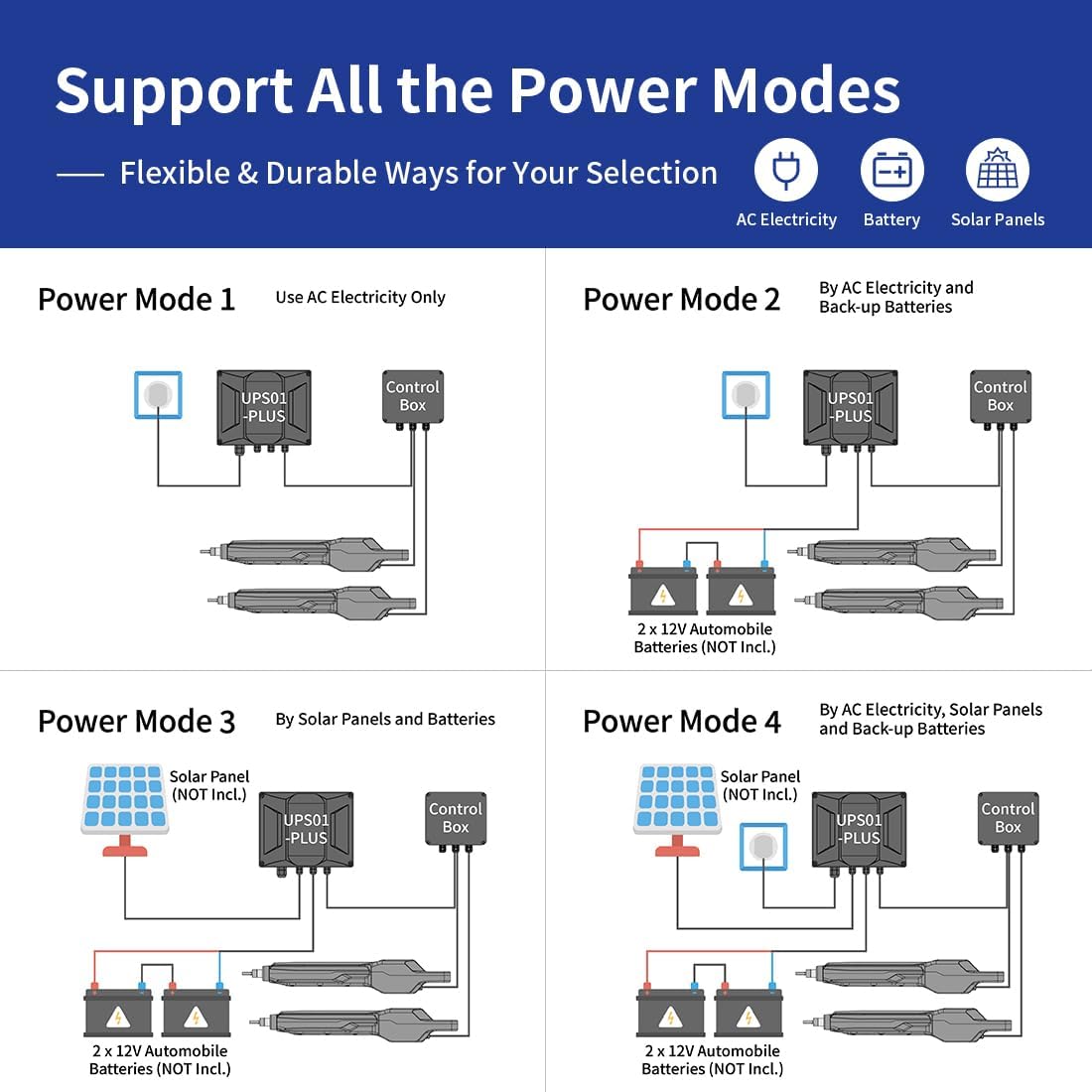 Support All the Power Modes

Flexible & Durable Ways for Your Selection

AC Electricity Battery Solar Panels

Power Mode 1 Use AC Electricity Only

UPS01 -PLUS

Control Box

Power Mode 2 By AC Electricity and Back-up Batteries

UPS01 -PLUS

Control Box

2 x 12V Automobile Batteries (NOT Incl.)

Power Mode 3 By Solar Panels and Batteries

Solar Panel (NOT Incl.)

UPS01 -PLUS

Control Box

2 x 12V Automobile Batteries (NOT Incl.)

Power Mode 4 By AC Electricity, Solar Panels and Back-up Batteries

Solar Panel (NOT Incl.)

UPS01 -PLUS

Control Box

2 x 12V Automobile Batteries (NOT Incl.)