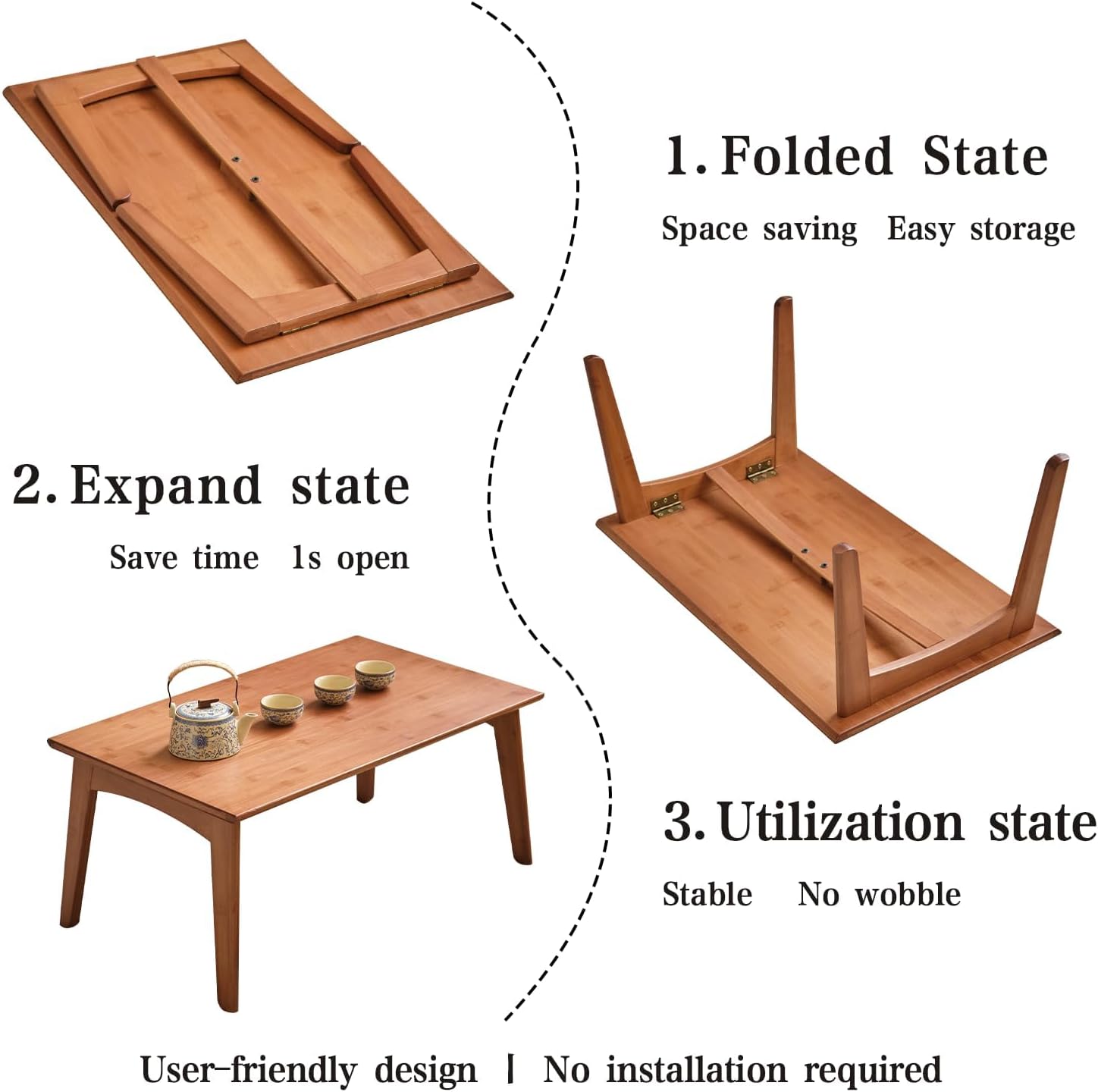 1. Folded State

Space saving Easy storage

2. Expand state

Save time 1s open

3. Utilization state

Stable No wobble

User-friendly design | No installation required