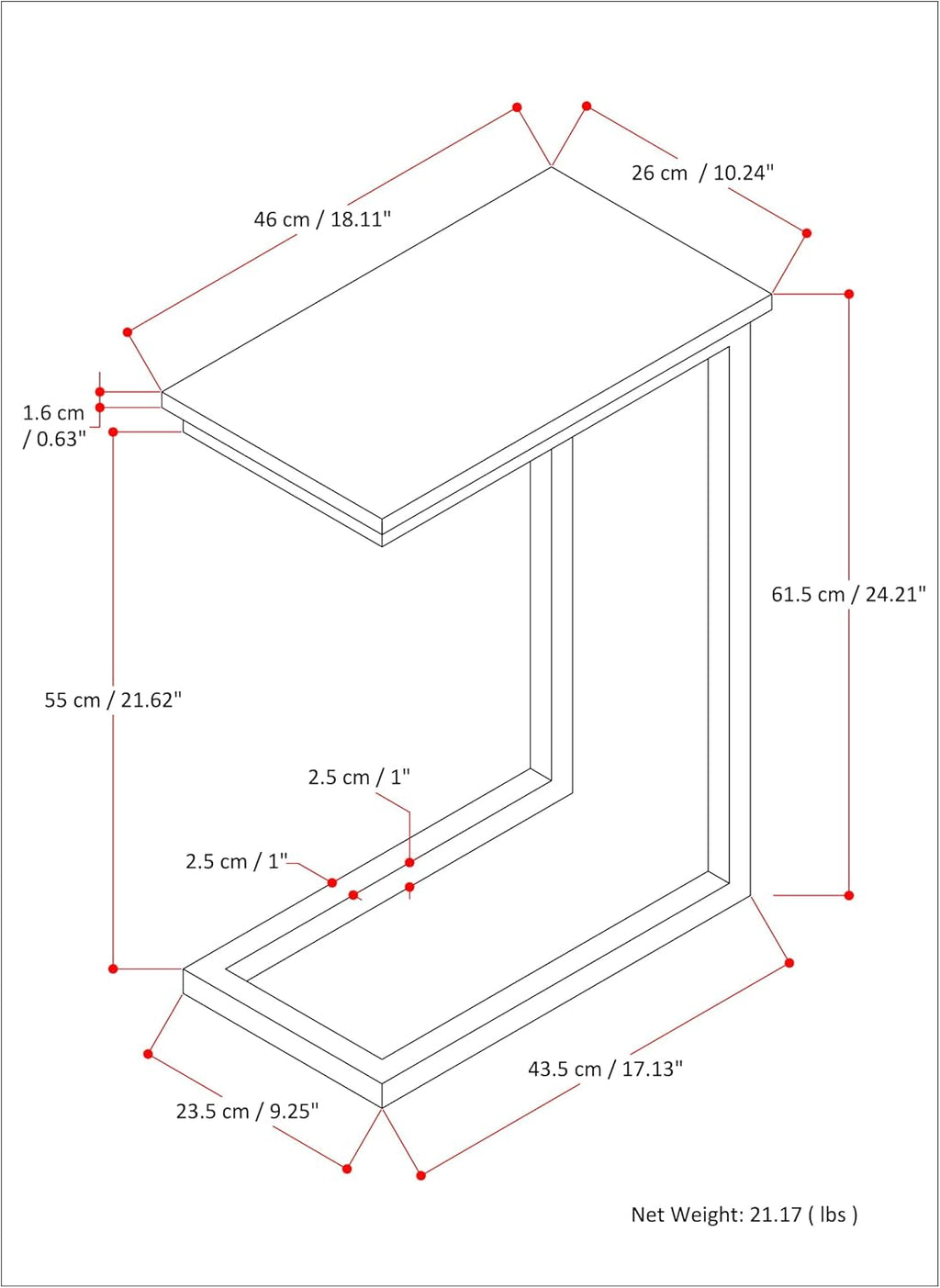 46 cm / 18.11"

26 cm / 10.24"

1.6 cm / 0.63"

61.5 cm / 24.21"

55 cm / 21.62"

2.5 cm / 1"

2.5 cm / 1"

43.5 cm / 17.13"

23.5 cm / 9.25"

Net Weight: 21.17 ( lbs )