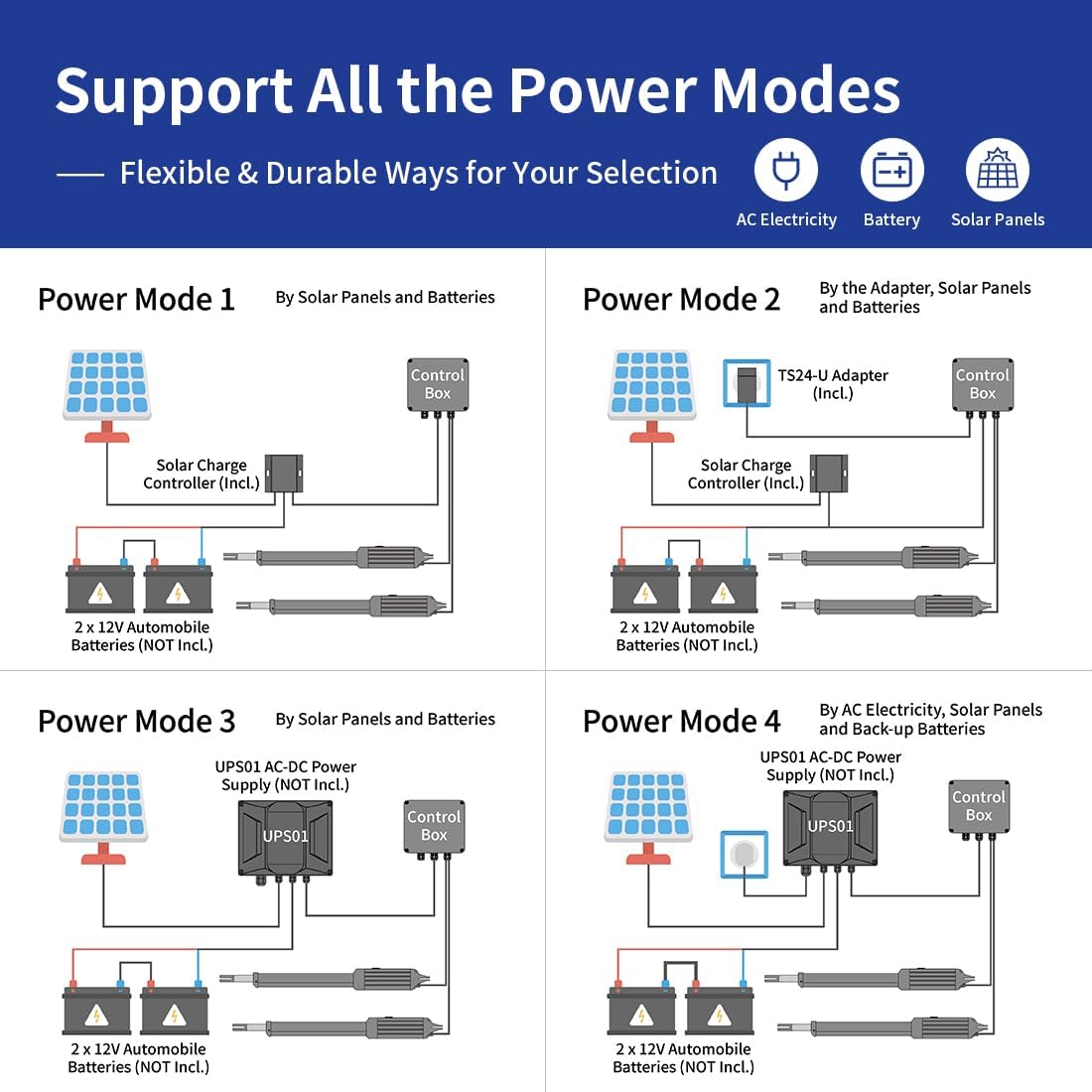 Support All the Power Modes

Flexible & Durable Ways for Your Selection

AC Electricity Battery Solar Panels

Power Mode 1

By Solar Panels and Batteries

Control Box

Solar Charge Controller (Incl.)

2 x 12V Automobile Batteries (NOT Incl.)

Power Mode 2

By the Adapter, Solar Panels and Batteries

TS24-U Adapter (Incl.)

Control Box

Solar Charge Controller (Incl.)

2 x 12V Automobile Batteries (NOT Incl.)

Power Mode 3

By Solar Panels and Batteries

UPS01 AC-DC Power Supply (NOT Incl.)

UPS01

Control Box

2 x 12V Automobile Batteries (NOT Incl.)

Power Mode 4

By AC Electricity, Solar Panels and Back-up Batteries

UPS01 AC-DC Power Supply (NOT Incl.)

UPS01

Control Box

2 x 12V Automobile Batteries (NOT Incl.)