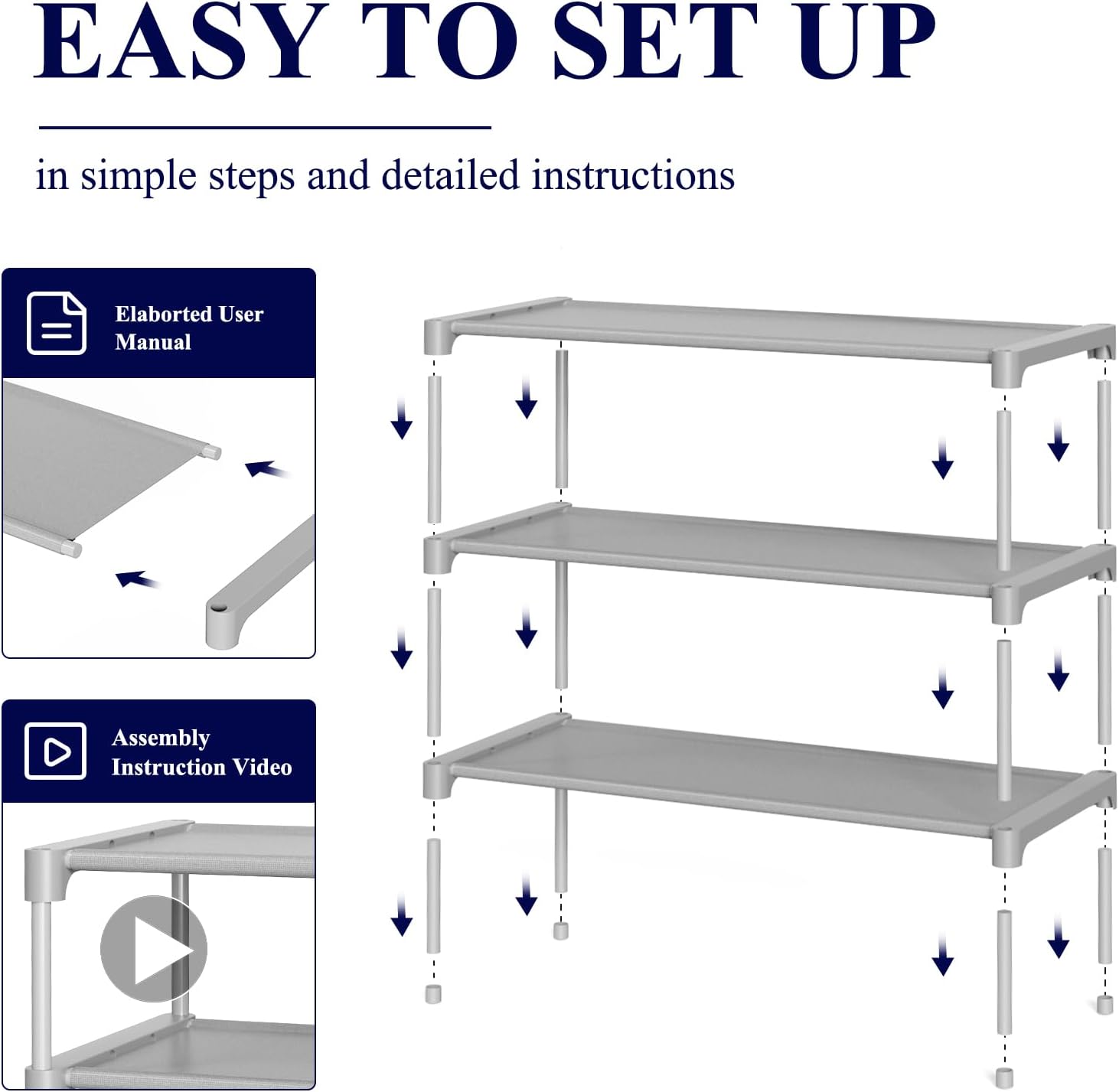 EASY TO SET UP

in simple steps and detailed instructions

Elaborted User Manual

Assembly Instruction Video