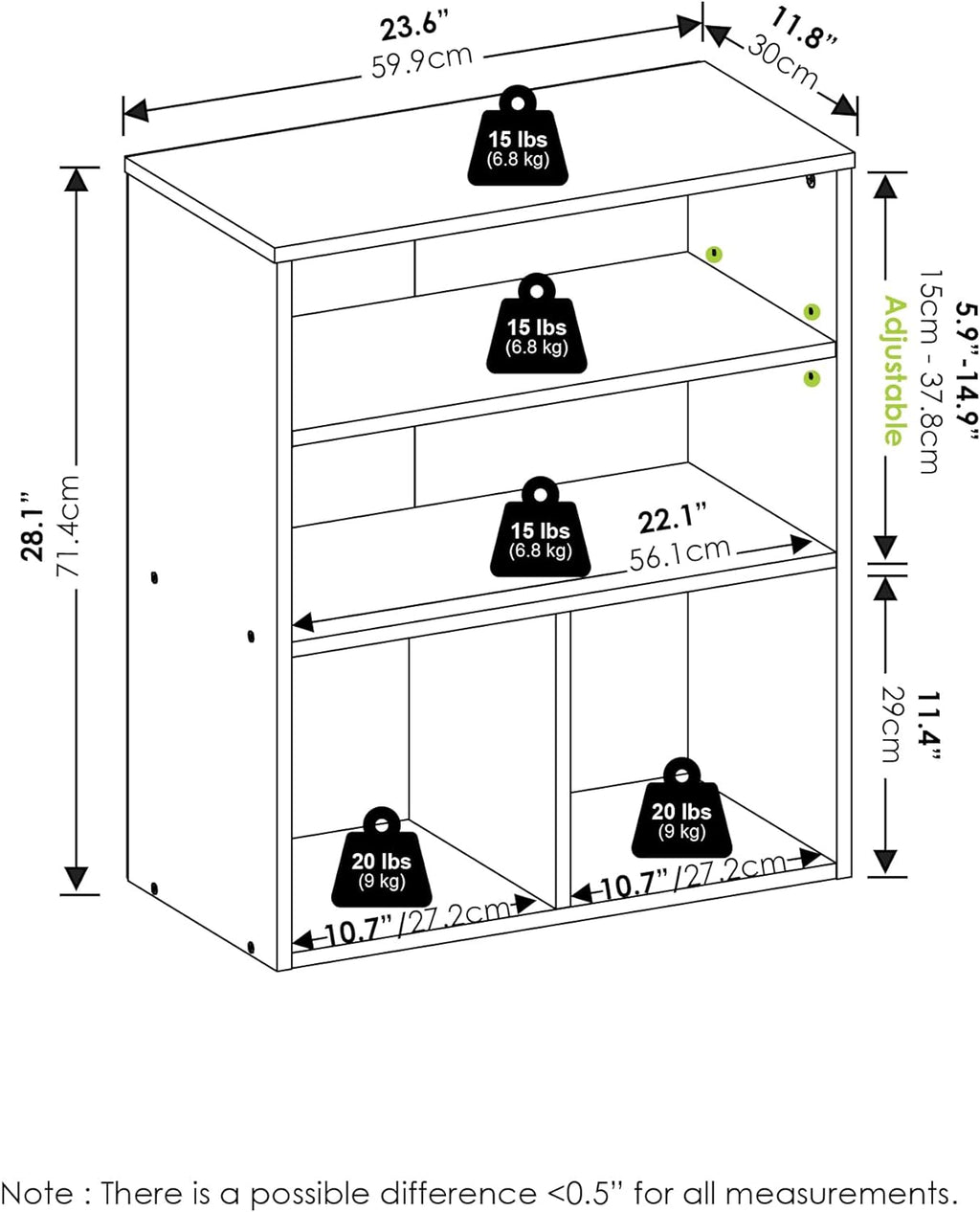 23.6”
59.9cm

11.8”
30cm

15 lbs
(6.8 kg)

15 lbs
(6.8 kg)

5.9”-14.9”
15cm - 37.8cm
Adjustable

28.1”
71.4cm

15 lbs
(6.8 kg)

22.1”
56.1cm

11.4”
29cm

20 lbs
(9 kg)

20 lbs
(9 kg)

10.7”/27.2cm

10.7”/27.2cm

Note : There is a possible difference <0.5” for all measurements.