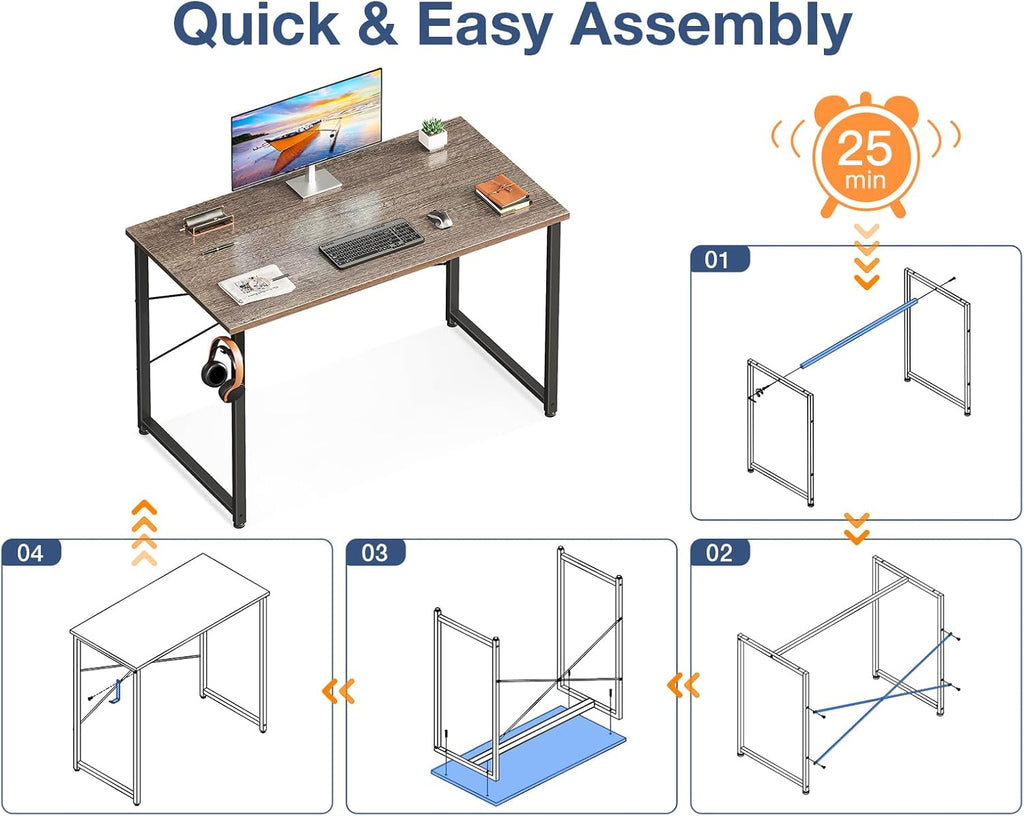 Quick & Easy Assembly

25
min

01

02

03

04