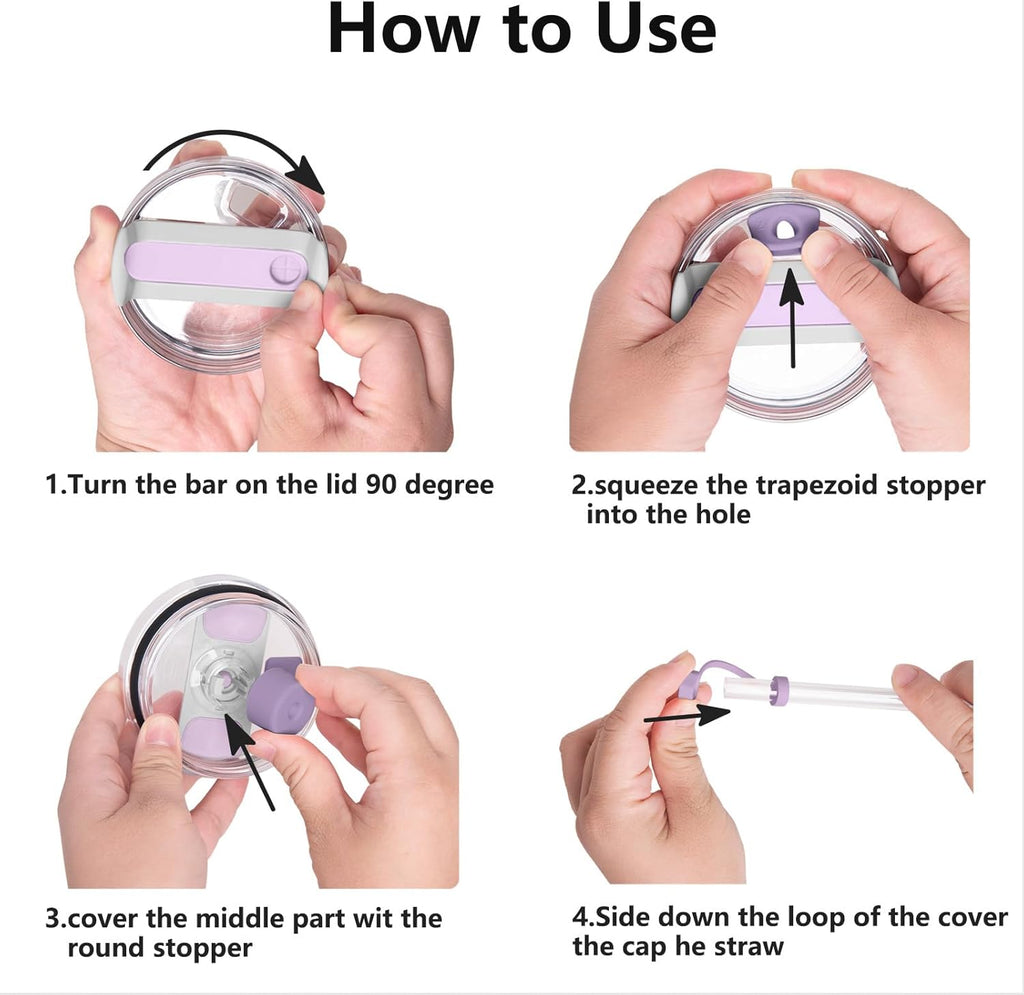 How to Use

1.Turn the bar on the lid 90 degree

2.squeeze the trapezoid stopper into the hole

3.cover the middle part wit the round stopper

4.Side down the loop of the cover the cap he straw