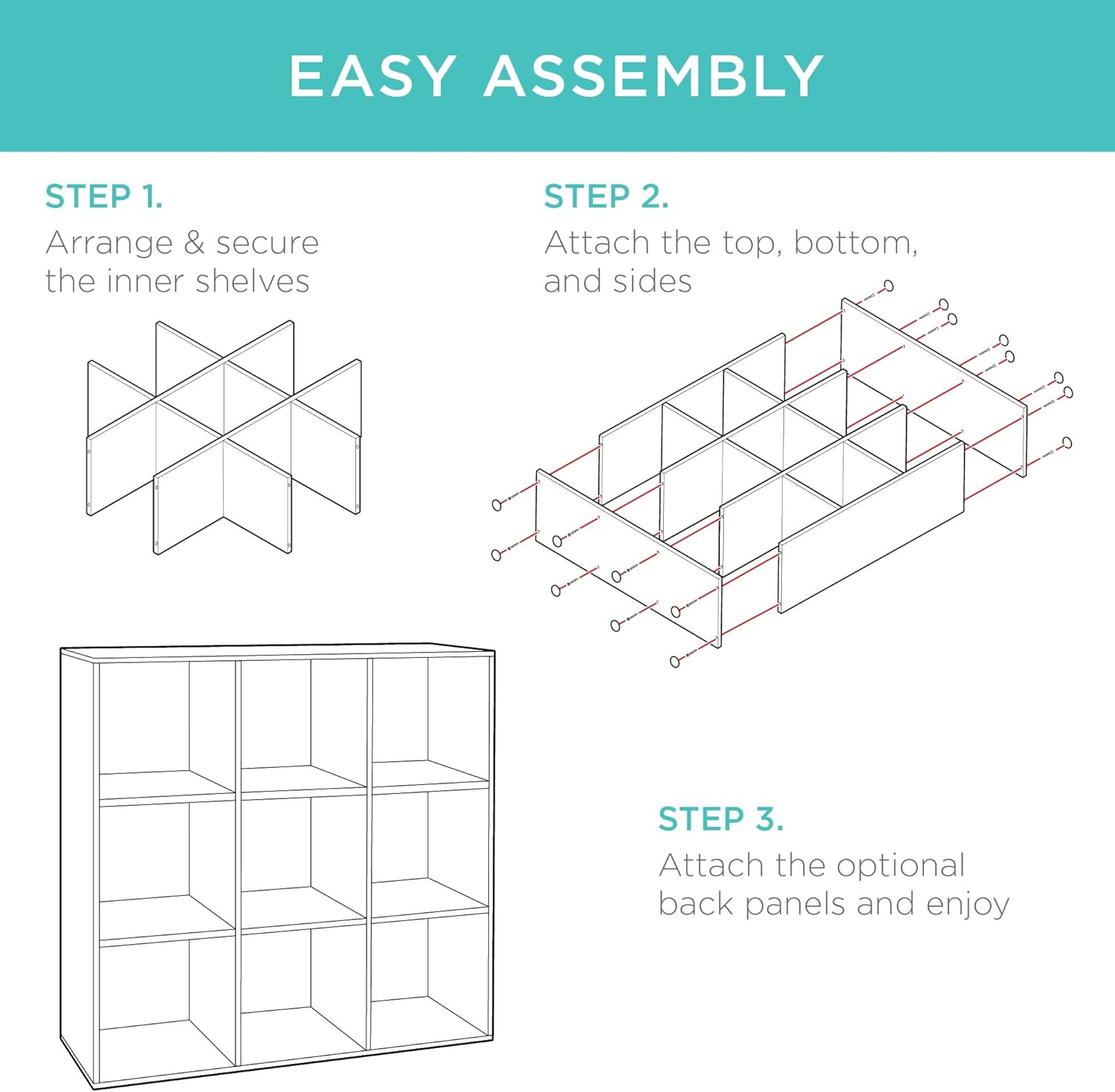 EASY ASSEMBLY

STEP 1.
Arrange & secure the inner shelves

STEP 2.
Attach the top, bottom, and sides

STEP 3.
Attach the optional back panels and enjoy