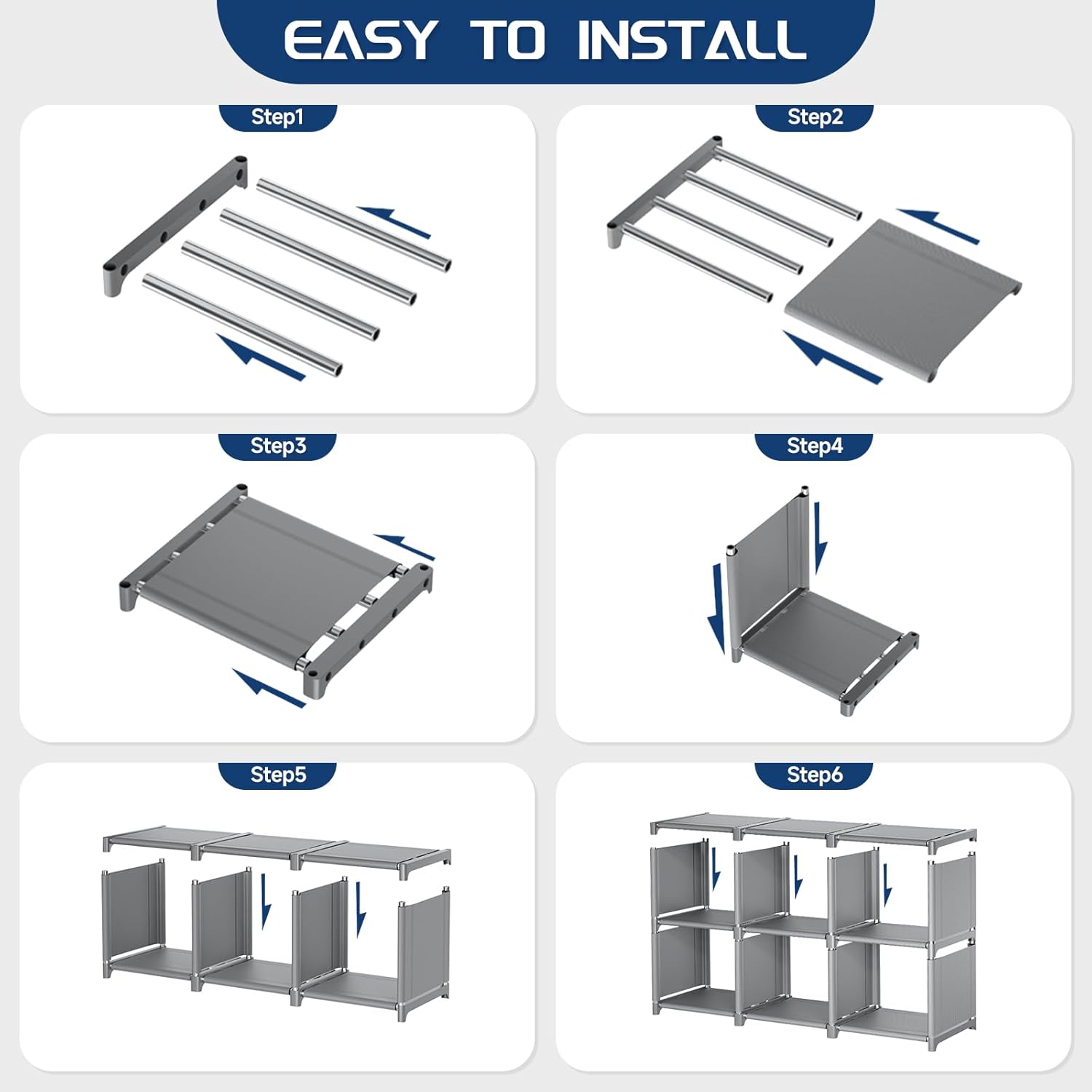 EASY TO INSTALL

Step1

Step2

Step3

Step4

Step5

Step6