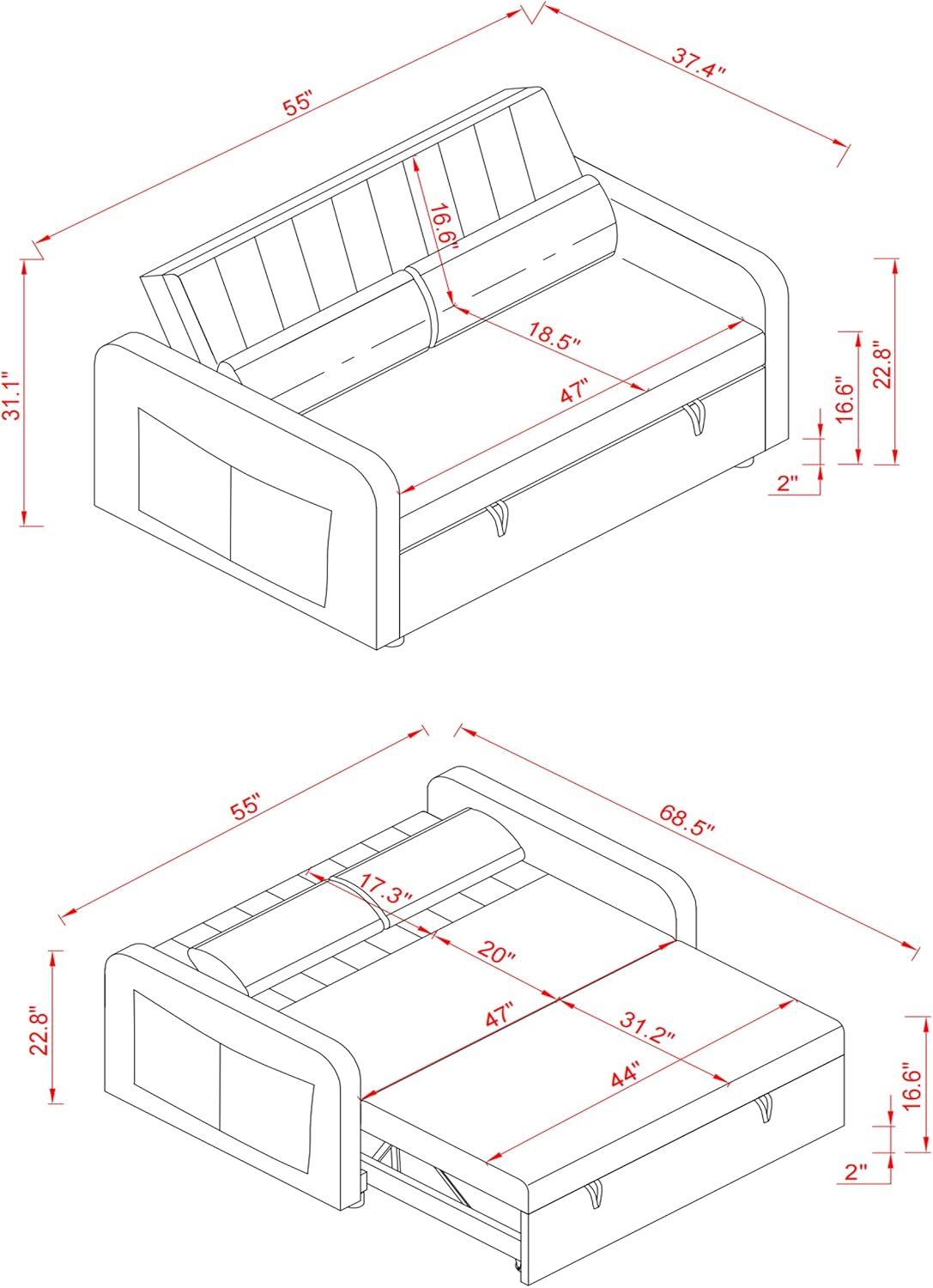 55"
37.4"
16.6"
18.5"
47"
31.1"
16.6"
22.8"
2"

55"
68.5"
17.3"
20"
47"
31.2"
44"
22.8"
16.6"
2"