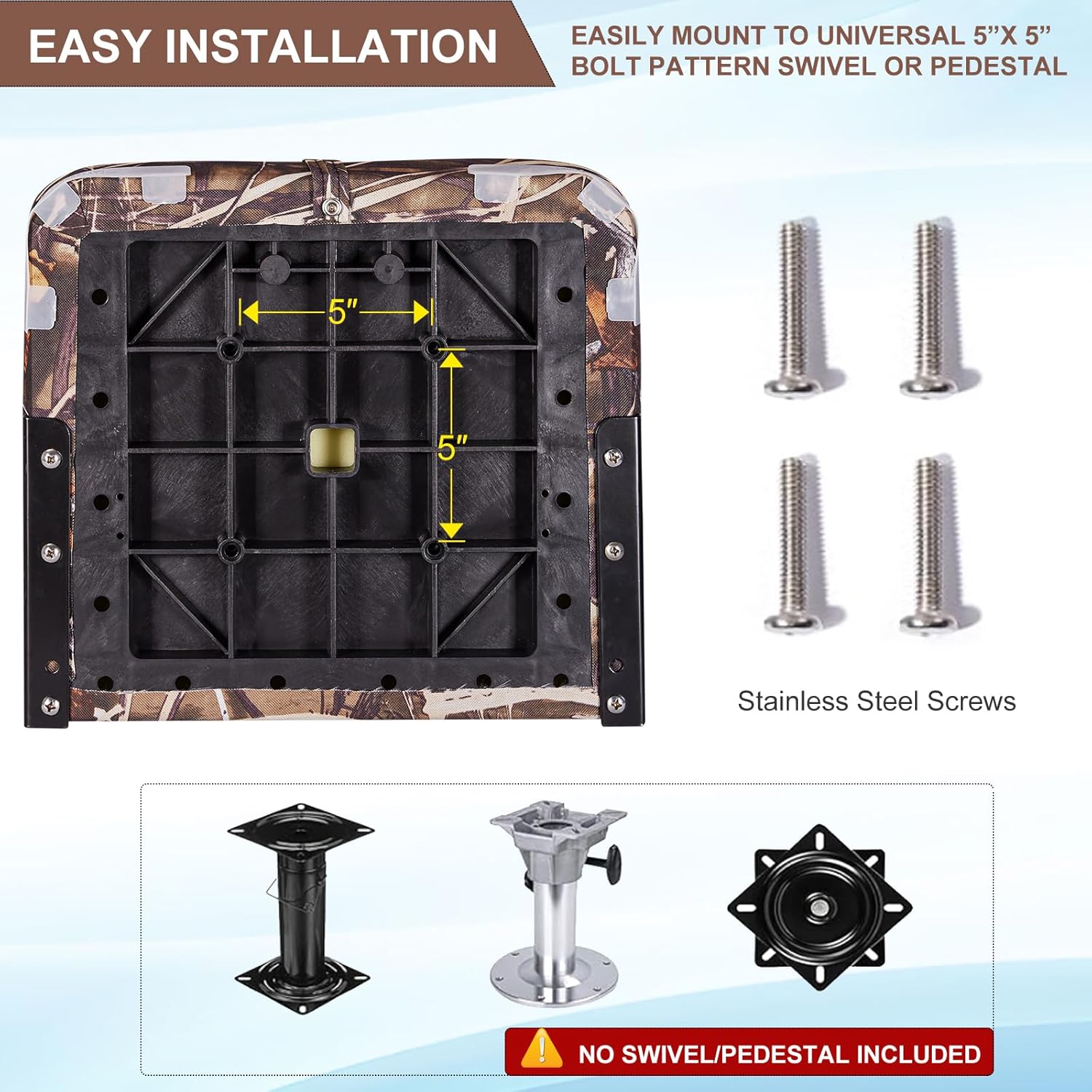 EASY INSTALLATION

EASILY MOUNT TO UNIVERSAL 5”X 5” BOLT PATTERN SWIVEL OR PEDESTAL

5”

5”

Stainless Steel Screws

NO SWIVEL/PEDESTAL INCLUDED