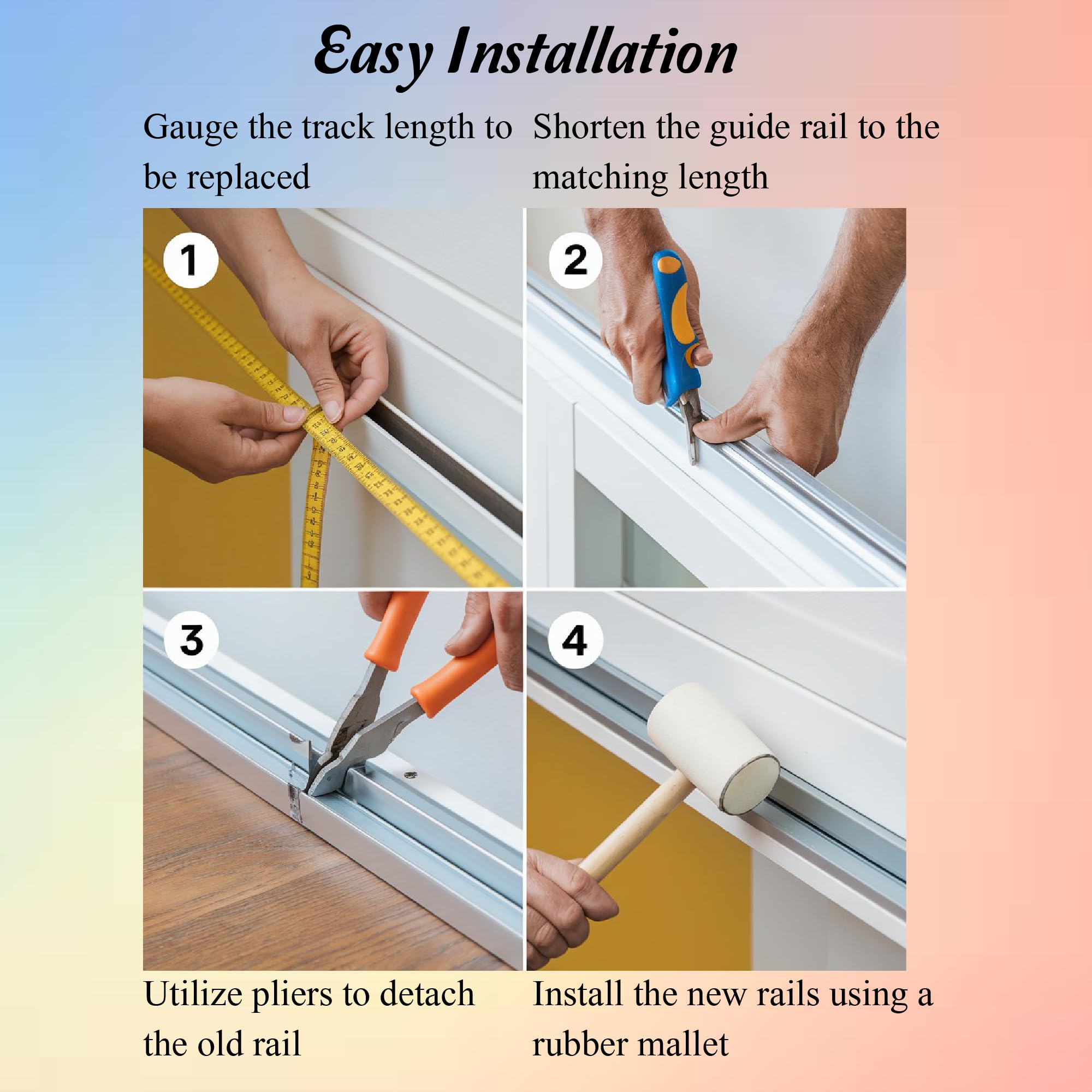 Easy Installation

Gauge the track length to be replaced

Shorten the guide rail to the matching length

1

2

3

4

Utilize pliers to detach the old rail

Install the new rails using a rubber mallet