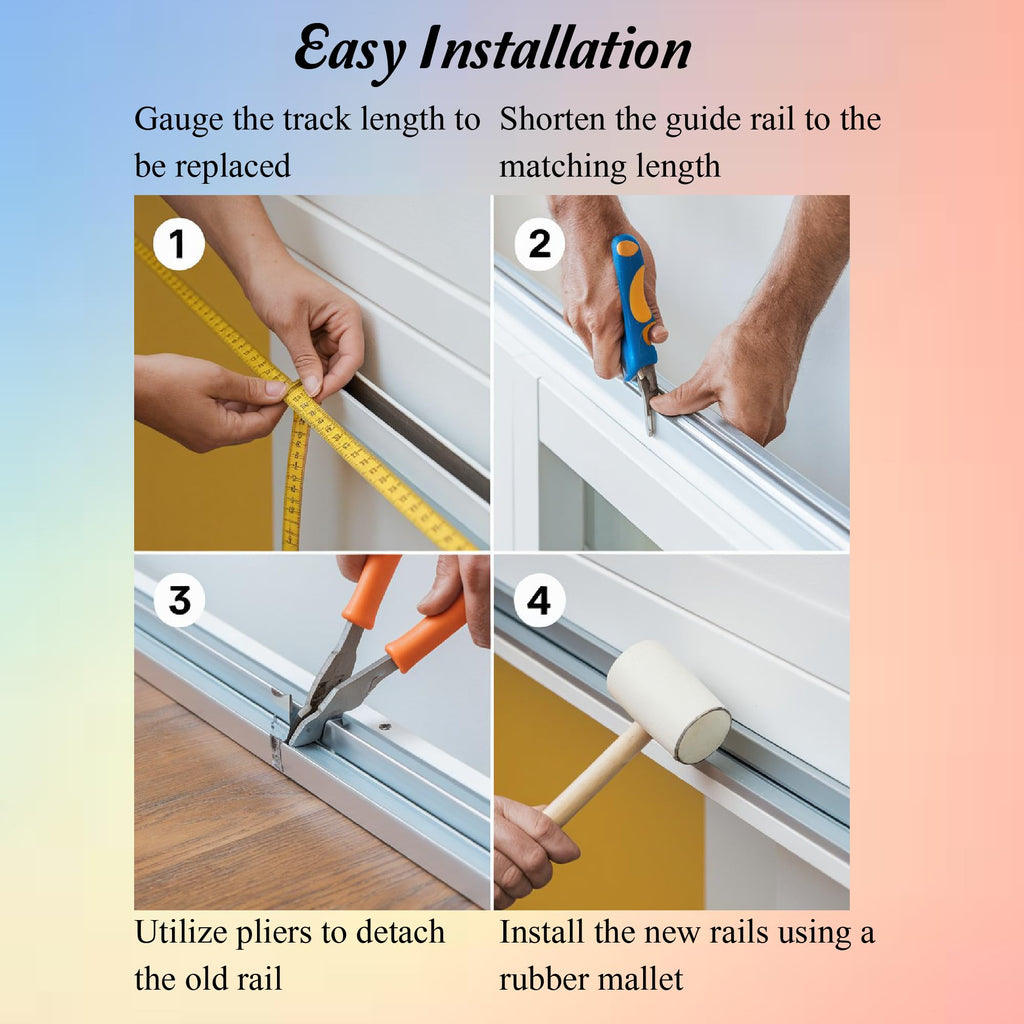 Easy Installation

Gauge the track length to be replaced

Shorten the guide rail to the matching length

1

2

3

4

Utilize pliers to detach the old rail

Install the new rails using a rubber mallet