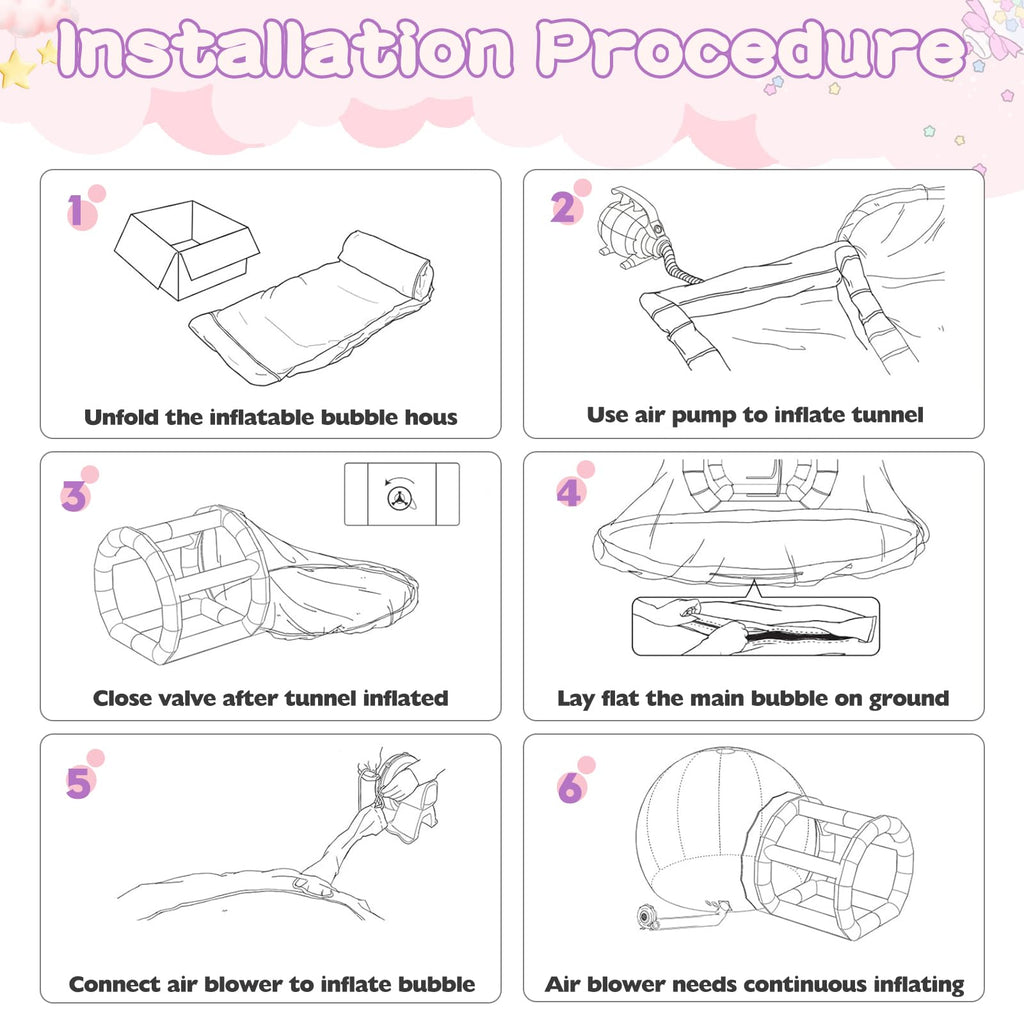 Installation Procedure

1

Unfold the inflatable bubble hous

2

Use air pump to inflate tunnel

3

Close valve after tunnel inflated

4

Lay flat the main bubble on ground

5

Connect air blower to inflate bubble

6

Air blower needs continuous inflating