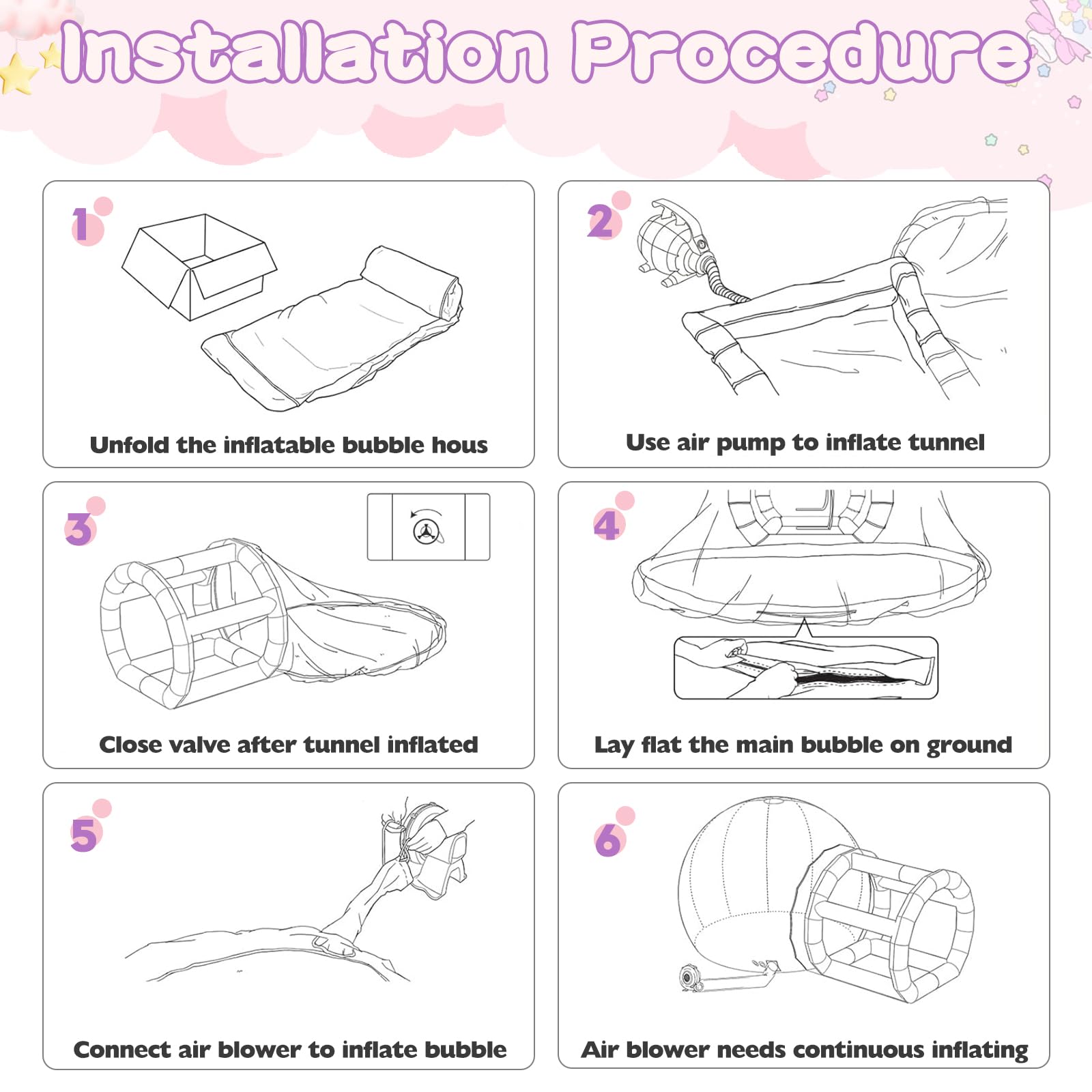 Installation Procedure

1

Unfold the inflatable bubble hous

2

Use air pump to inflate tunnel

3

Close valve after tunnel inflated

4

Lay flat the main bubble on ground

5

Connect air blower to inflate bubble

6

Air blower needs continuous inflating