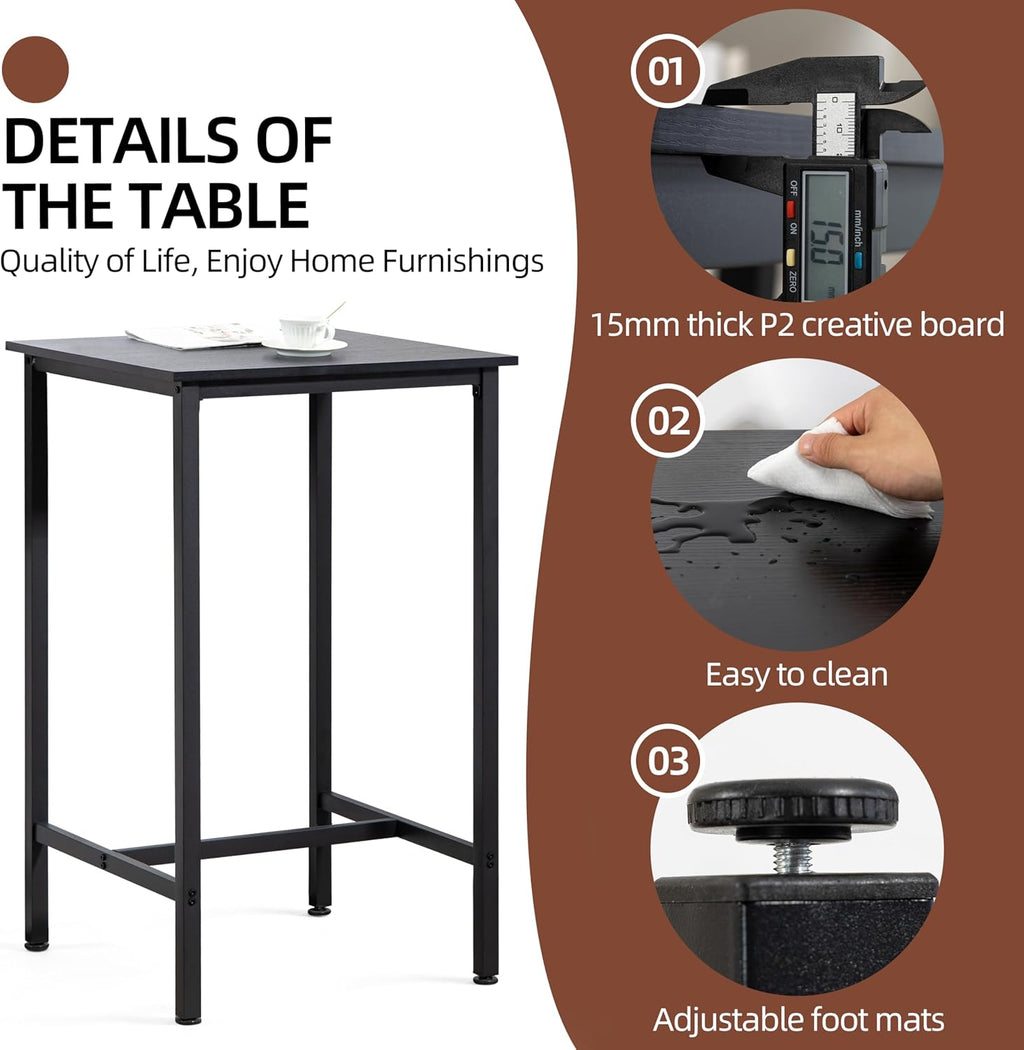 DETAILS OF THE TABLE

Quality of Life, Enjoy Home Furnishings

01

OFF ON ZERO mm/inch 15.0

15mm thick P2 creative board

02

Easy to clean

03

Adjustable foot mats