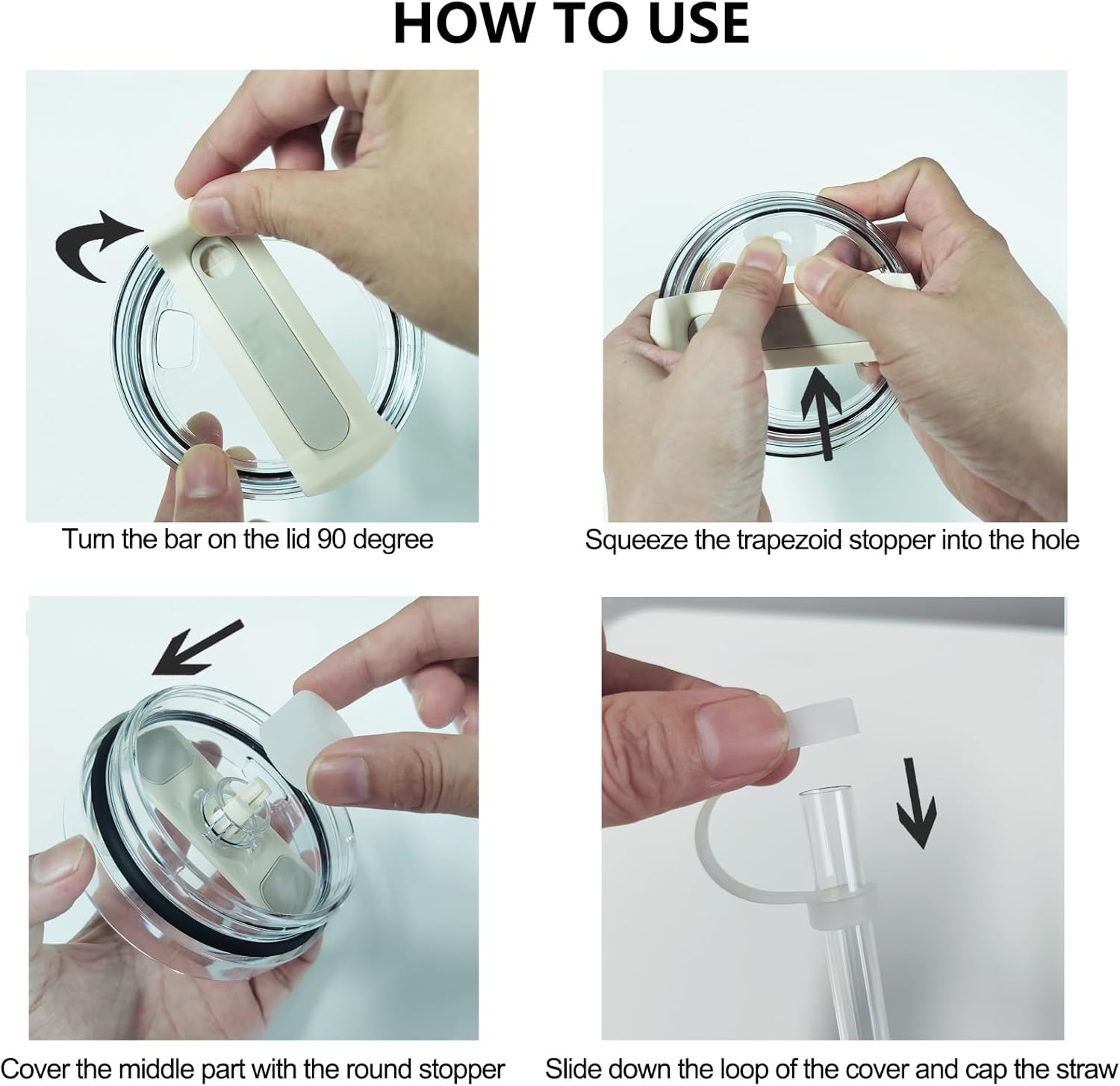 HOW TO USE

Turn the bar on the lid 90 degree

Squeeze the trapezoid stopper into the hole

Cover the middle part with the round stopper

Slide down the loop of the cover and cap the straw