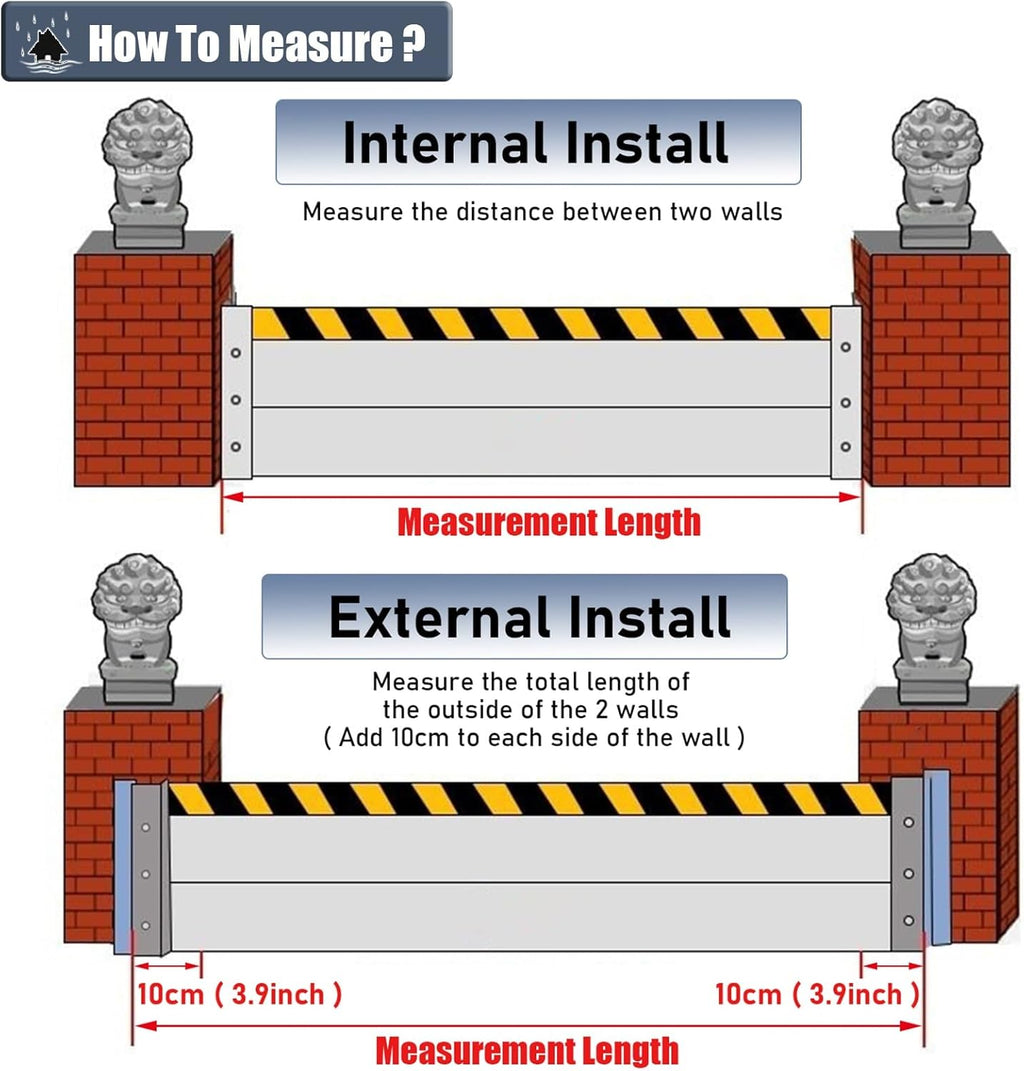 How To Measure ?

Internal Install

Measure the distance between two walls

Measurement Length

External Install

Measure the total length of the outside of the 2 walls ( Add 10cm to each side of the wall )

10cm ( 3.9inch )

10cm ( 3.9inch )

Measurement Length