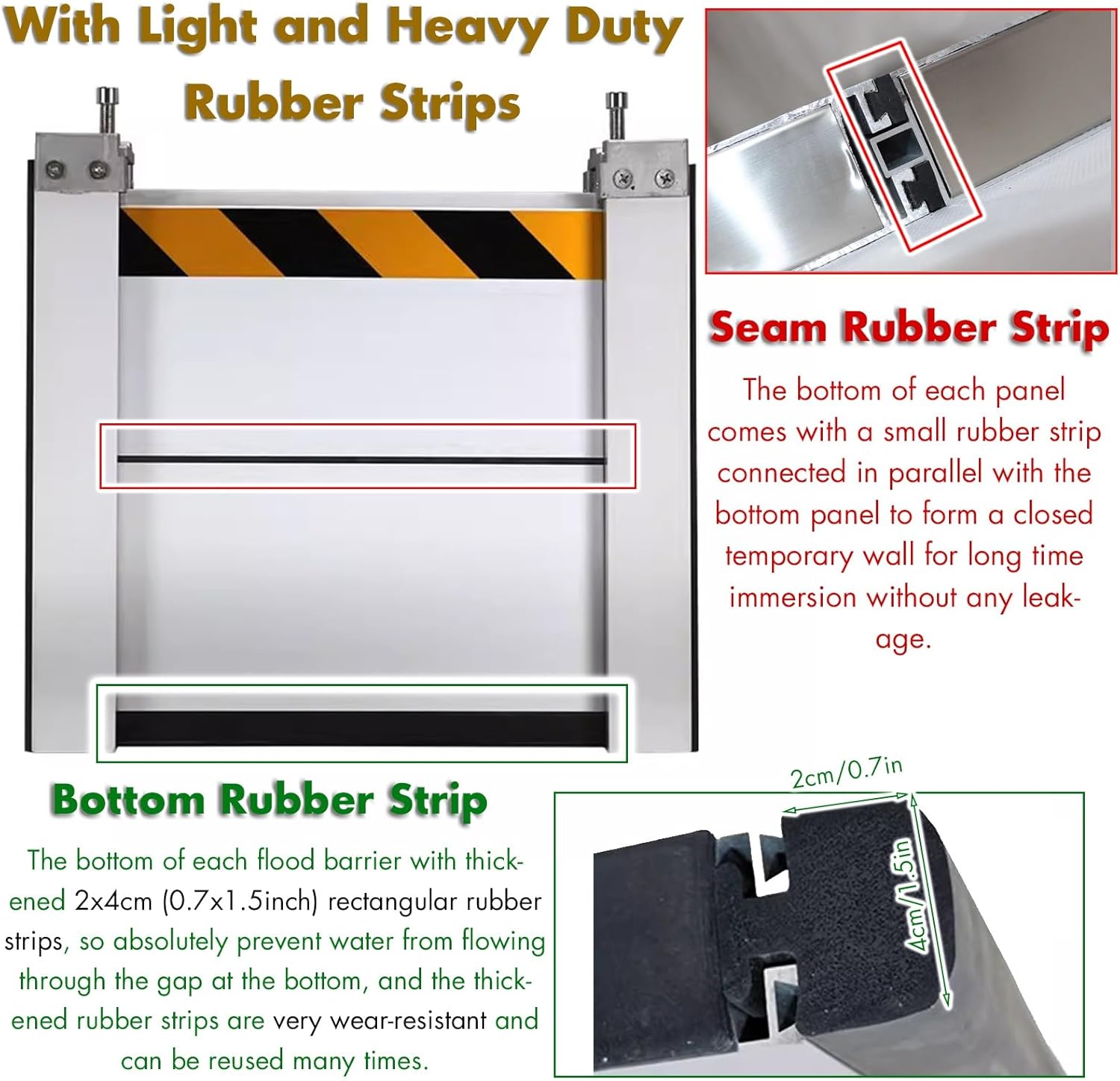 With Light and Heavy Duty Rubber Strips

Seam Rubber Strip

The bottom of each panel comes with a small rubber strip connected in parallel with the bottom panel to form a closed temporary wall for long time immersion without any leakage.

Bottom Rubber Strip

The bottom of each flood barrier with thickened 2x4cm (0.7x1.5inch) rectangular rubber strips, so absolutely prevent water from flowing through the gap at the bottom, and the thickened rubber strips are very wear-resistant and can be reused many times.

2cm/0.7in

4cm/1.5in