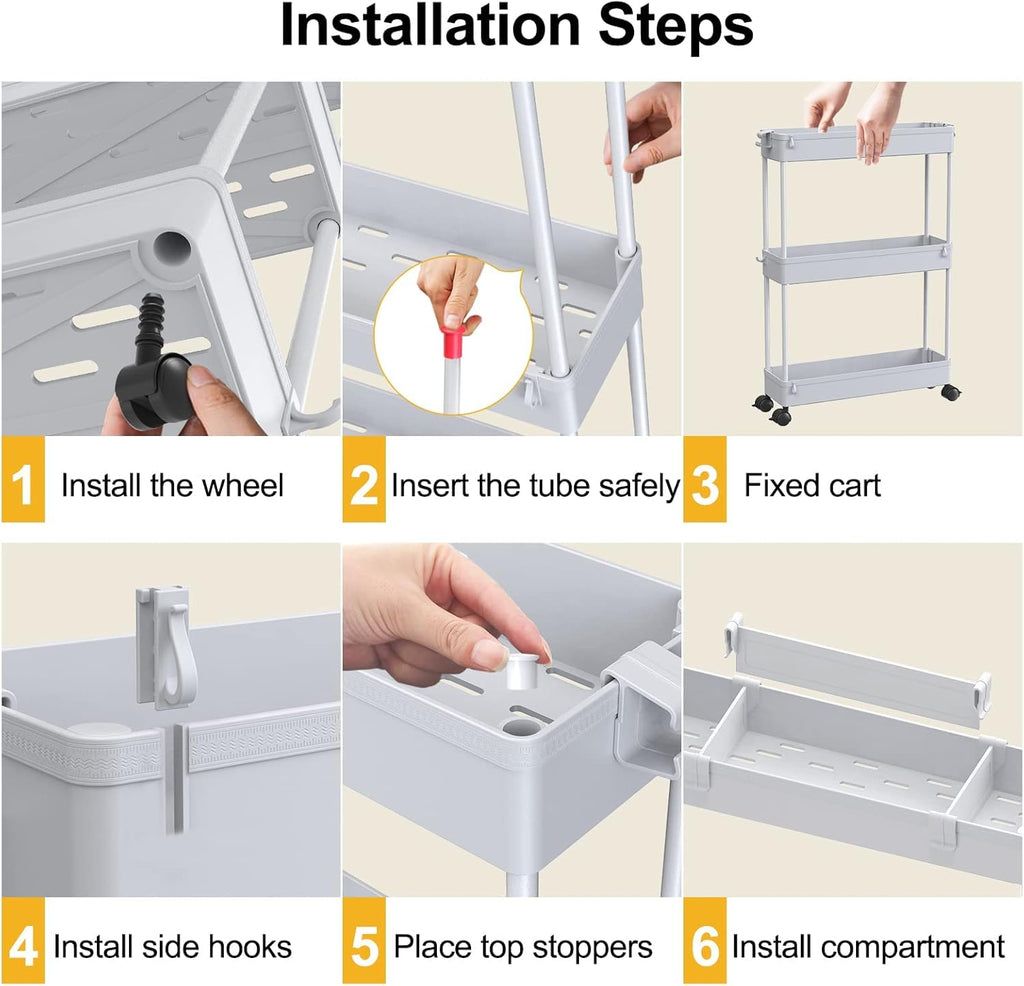 Installation Steps

1 Install the wheel

2 Insert the tube safely

3 Fixed cart

4 Install side hooks

5 Place top stoppers

6 Install compartment