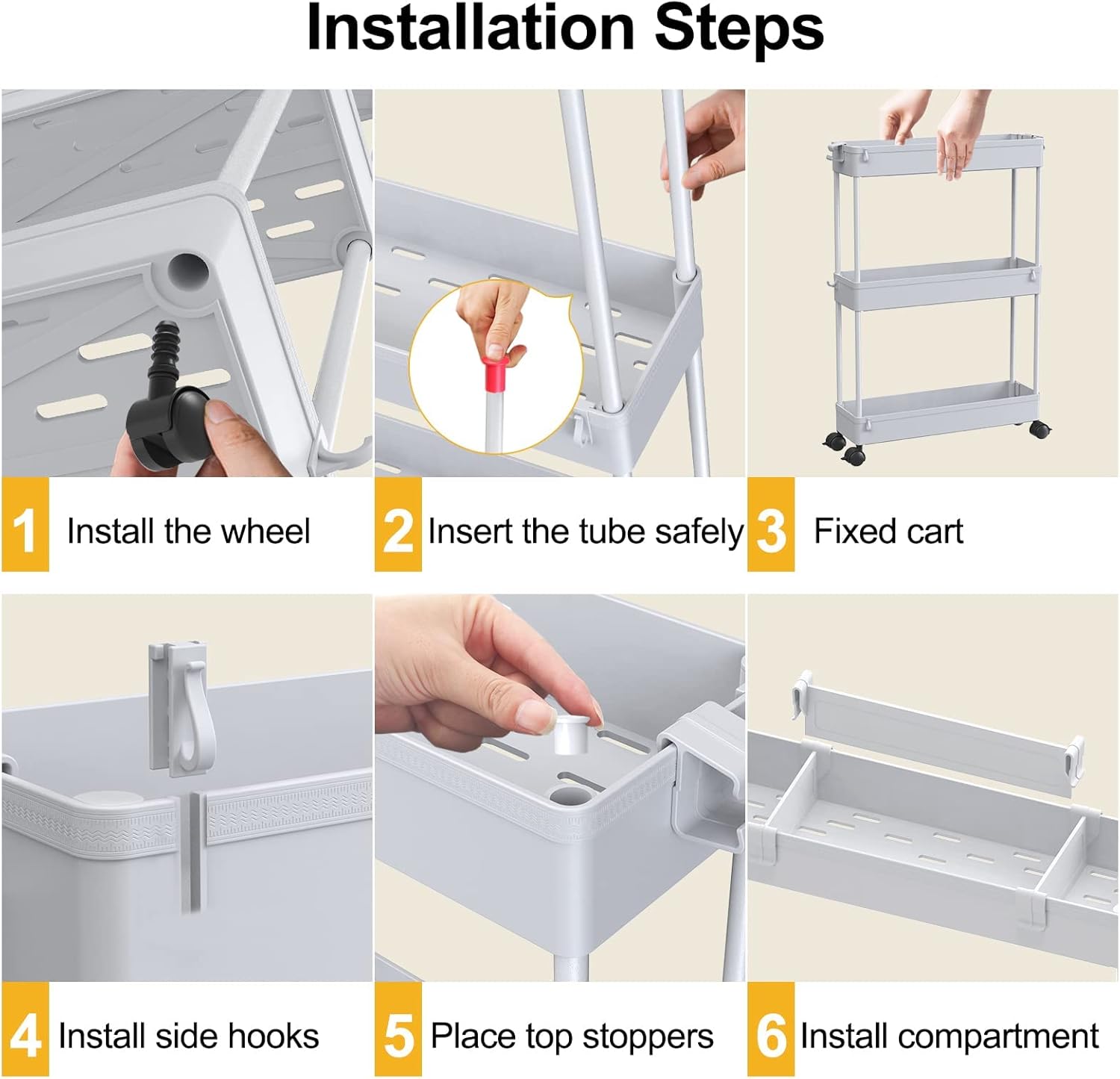 Installation Steps

1 Install the wheel

2 Insert the tube safely

3 Fixed cart

4 Install side hooks

5 Place top stoppers

6 Install compartment