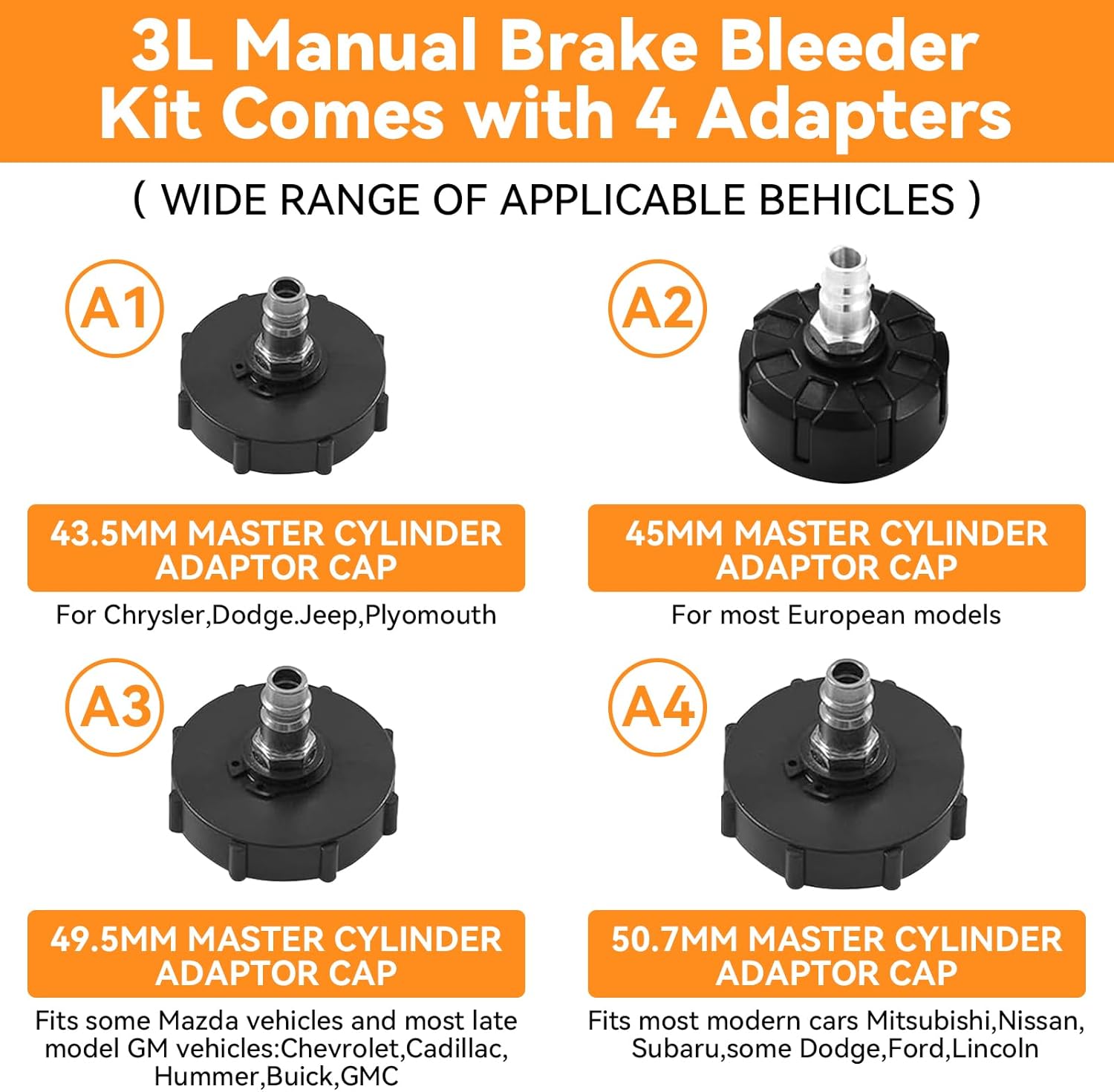 3L Manual Brake Bleeder Kit Comes with 4 Adapters

( WIDE RANGE OF APPLICABLE BEHICLES )

A1

43.5MM MASTER CYLINDER ADAPTOR CAP

For Chrysler,Dodge.Jeep,Plyomouth

A2

45MM MASTER CYLINDER ADAPTOR CAP

For most European models

A3

49.5MM MASTER CYLINDER ADAPTOR CAP

Fits some Mazda vehicles and most late model GM vehicles:Chevrolet,Cadillac, Hummer,Buick,GMC

A4

50.7MM MASTER CYLINDER ADAPTOR CAP

Fits most modern cars Mitsubishi,Nissan, Subaru,some Dodge,Ford,Lincoln