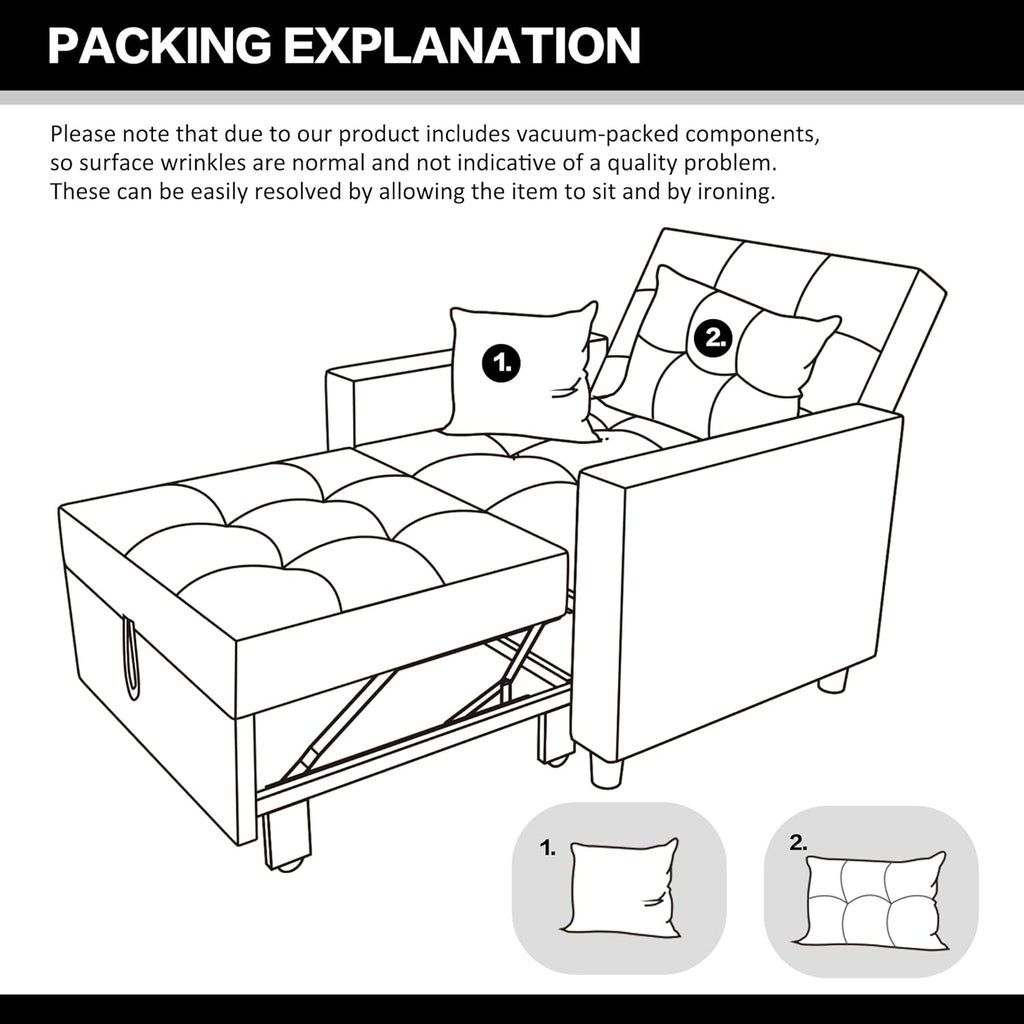 PACKING EXPLANATION

Please note that due to our product includes vacuum-packed components, so surface wrinkles are normal and not indicative of a quality problem. These can be easily resolved by allowing the item to sit and by ironing.

1.

2.

1.

2.