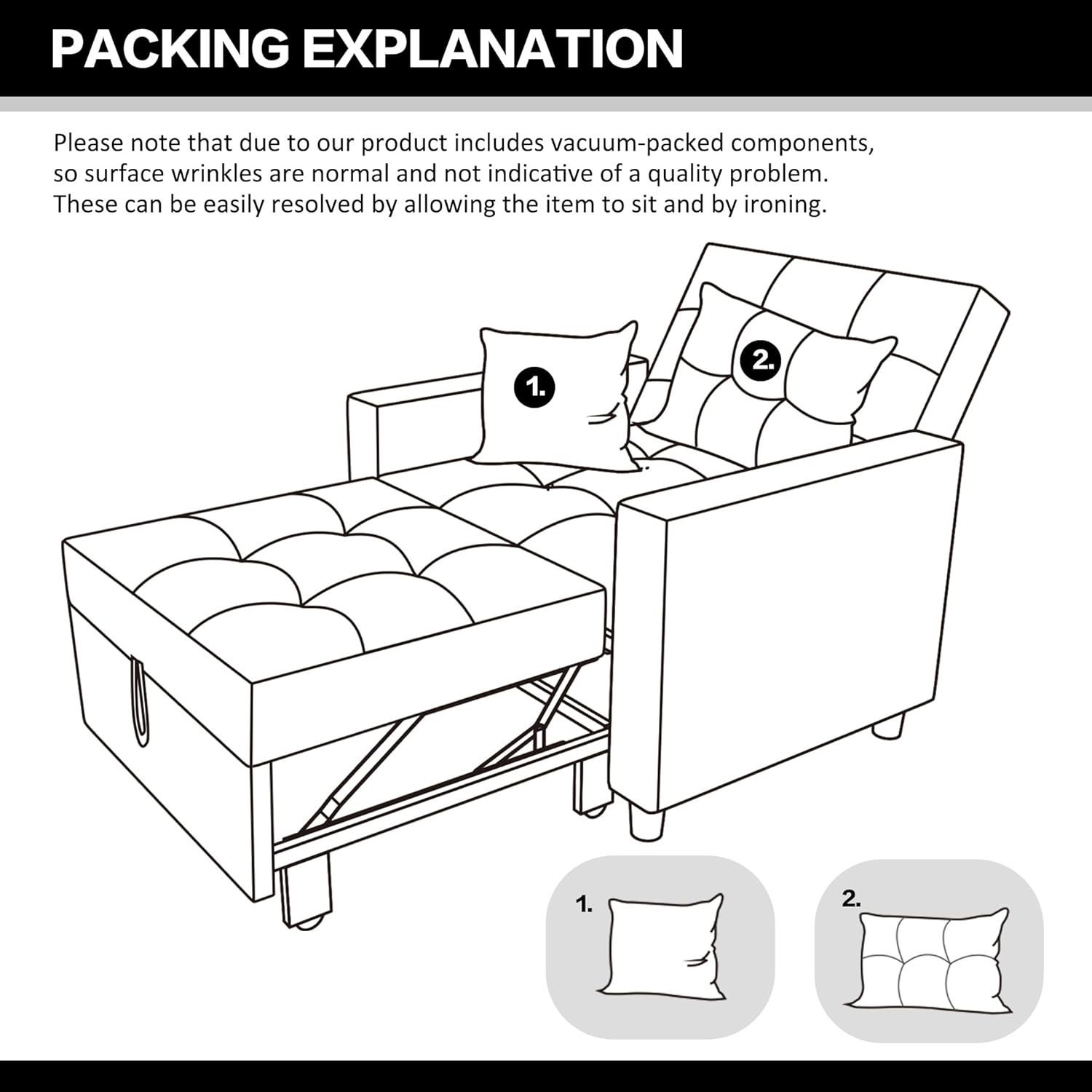 PACKING EXPLANATION

Please note that due to our product includes vacuum-packed components, so surface wrinkles are normal and not indicative of a quality problem. These can be easily resolved by allowing the item to sit and by ironing.

1.

2.

1.

2.