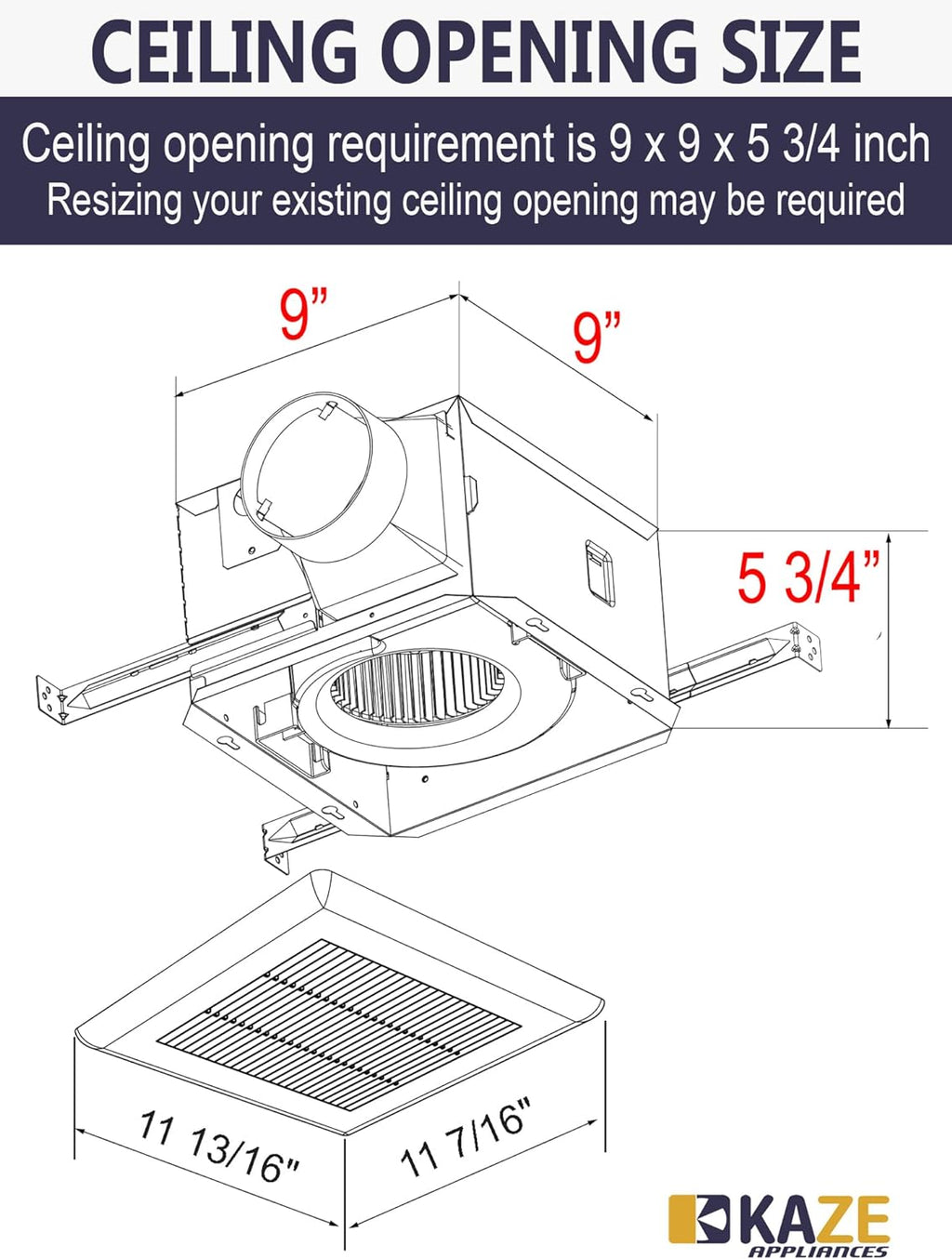 CEILING OPENING SIZE

Ceiling opening requirement is 9 x 9 x 5 3/4 inch
Resizing your existing ceiling opening may be required

9”

9”

5 3/4”

11 13/16"

11 7/16"

KAZE
APPLIANCES