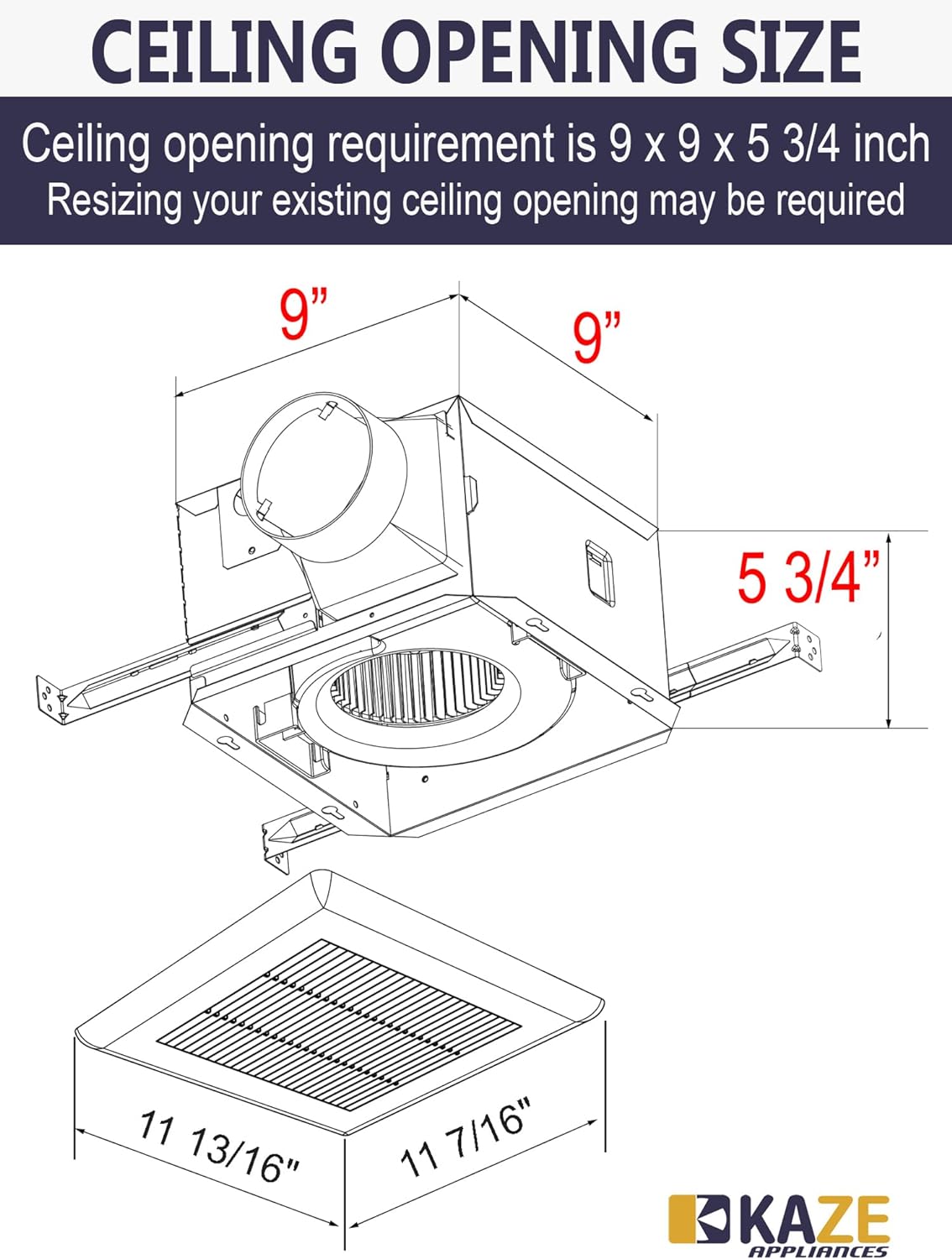 CEILING OPENING SIZE

Ceiling opening requirement is 9 x 9 x 5 3/4 inch
Resizing your existing ceiling opening may be required

9”

9”

5 3/4”

11 13/16"

11 7/16"

KAZE
APPLIANCES