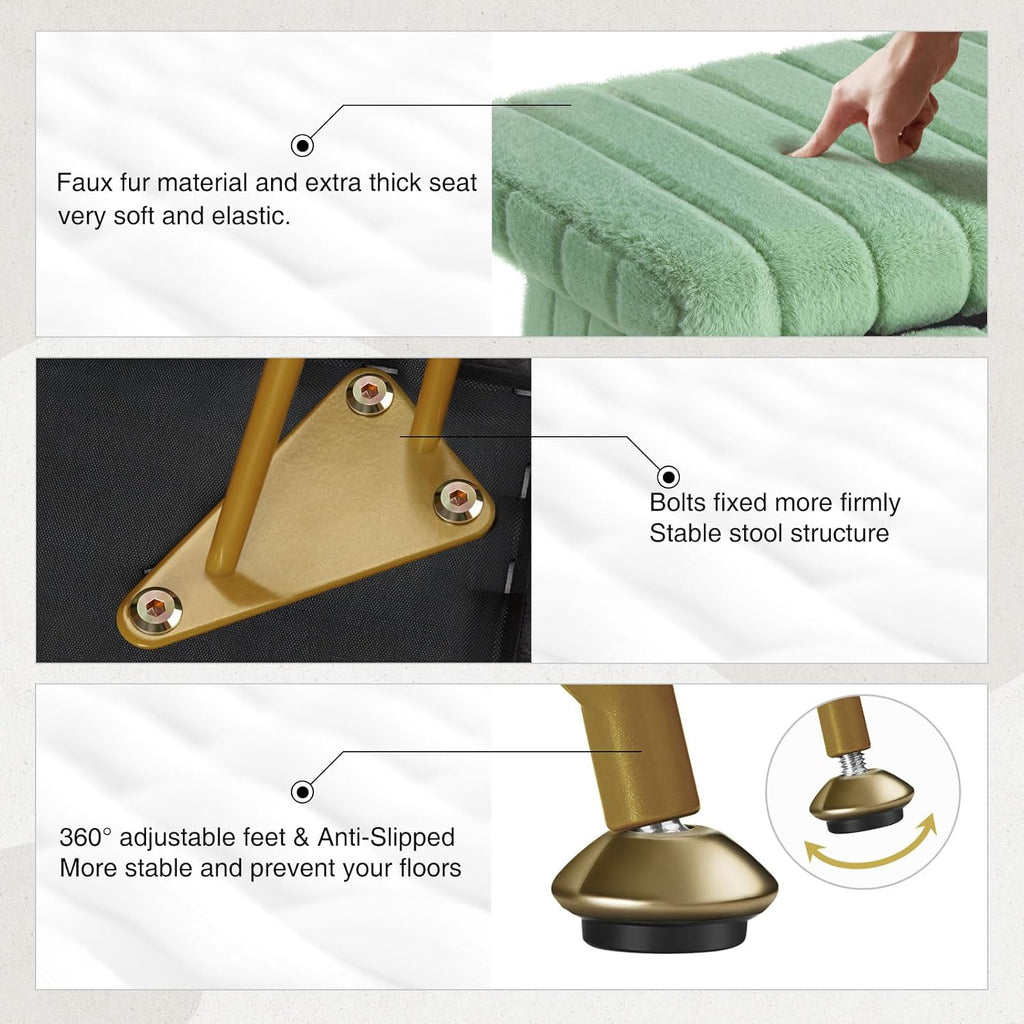 Faux fur material and extra thick seat very soft and elastic.

Bolts fixed more firmly
Stable stool structure

360° adjustable feet & Anti-Slipped
More stable and prevent your floors