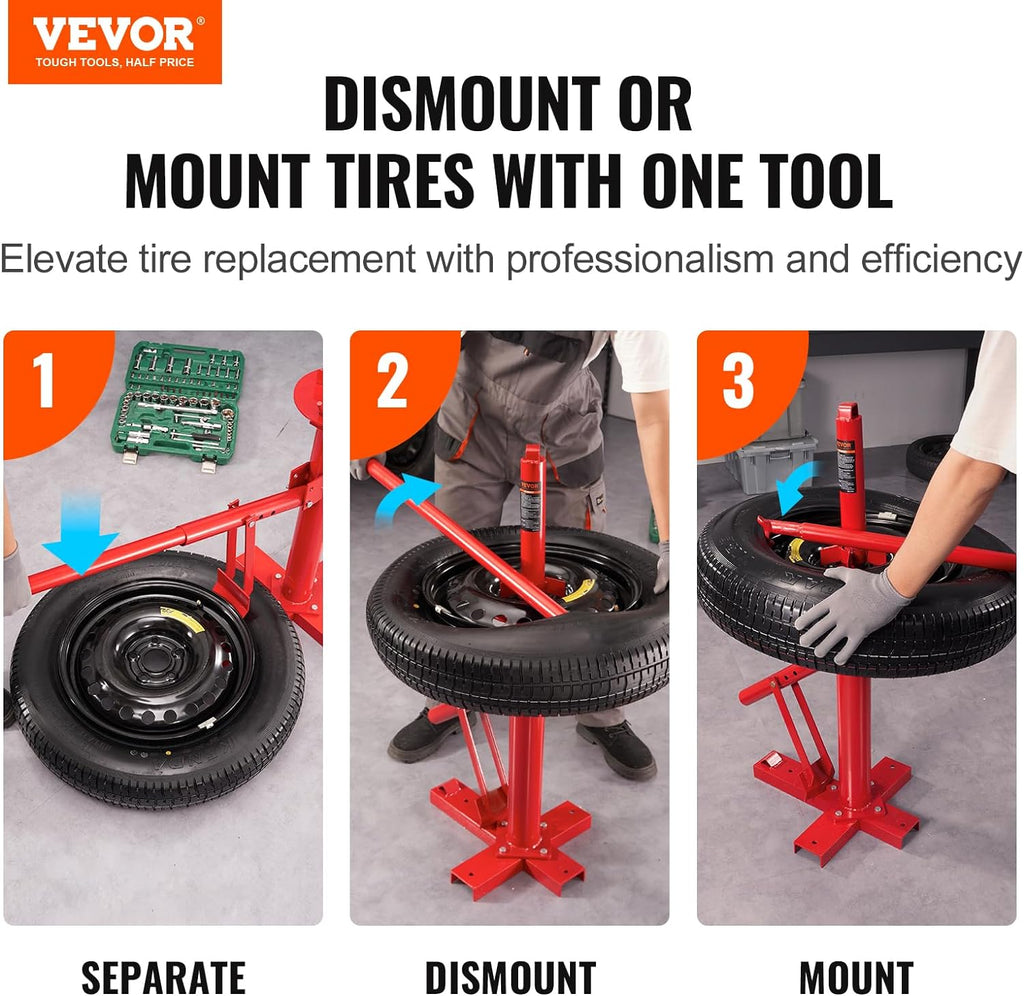 VEVOR®
TOUGH TOOLS, HALF PRICE

DISMOUNT OR MOUNT TIRES WITH ONE TOOL

Elevate tire replacement with professionalism and efficiency

1

2

3

SEPARATE

DISMOUNT

MOUNT