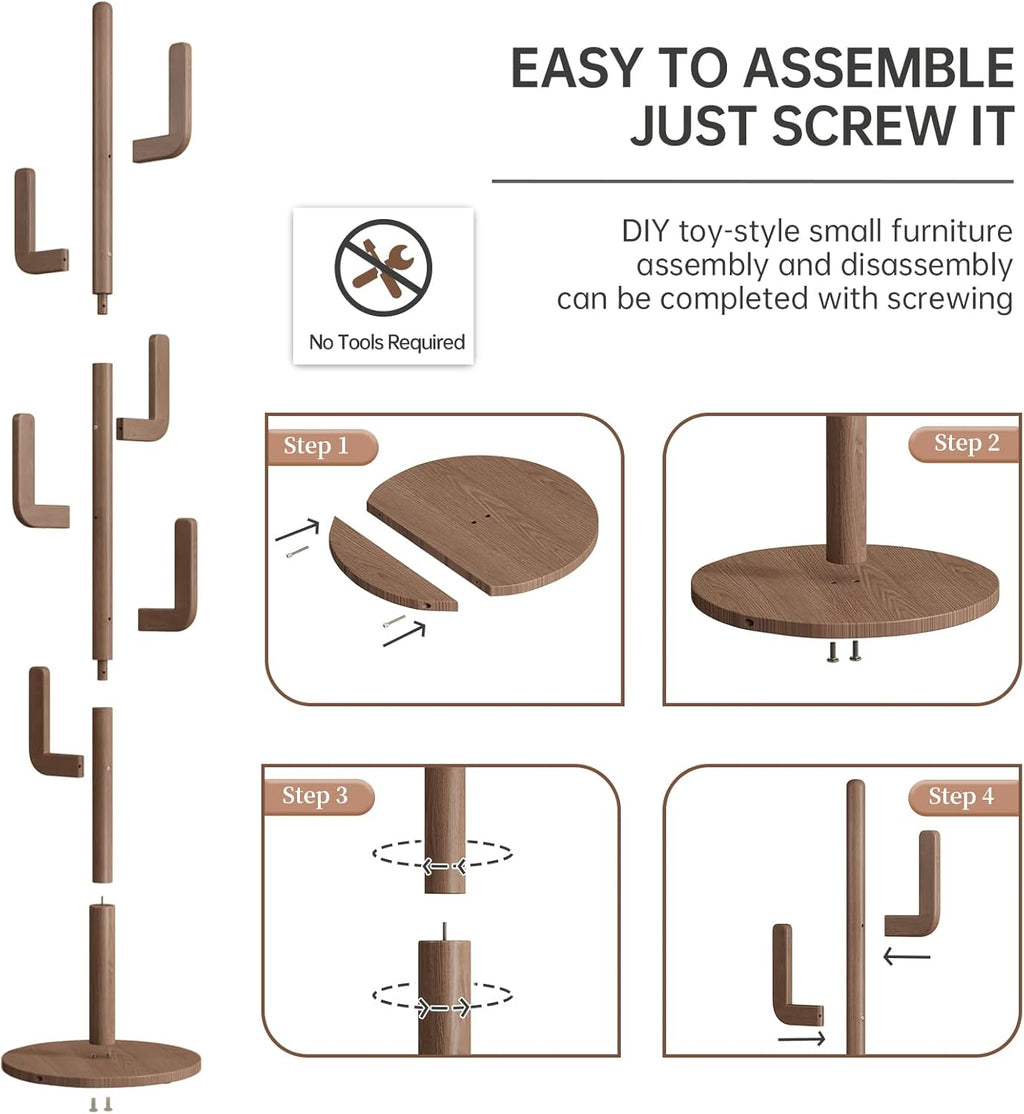 EASY TO ASSEMBLE
JUST SCREW IT

DIY toy-style small furniture assembly and disassembly can be completed with screwing

No Tools Required

Step 1

Step 2

Step 3

Step 4