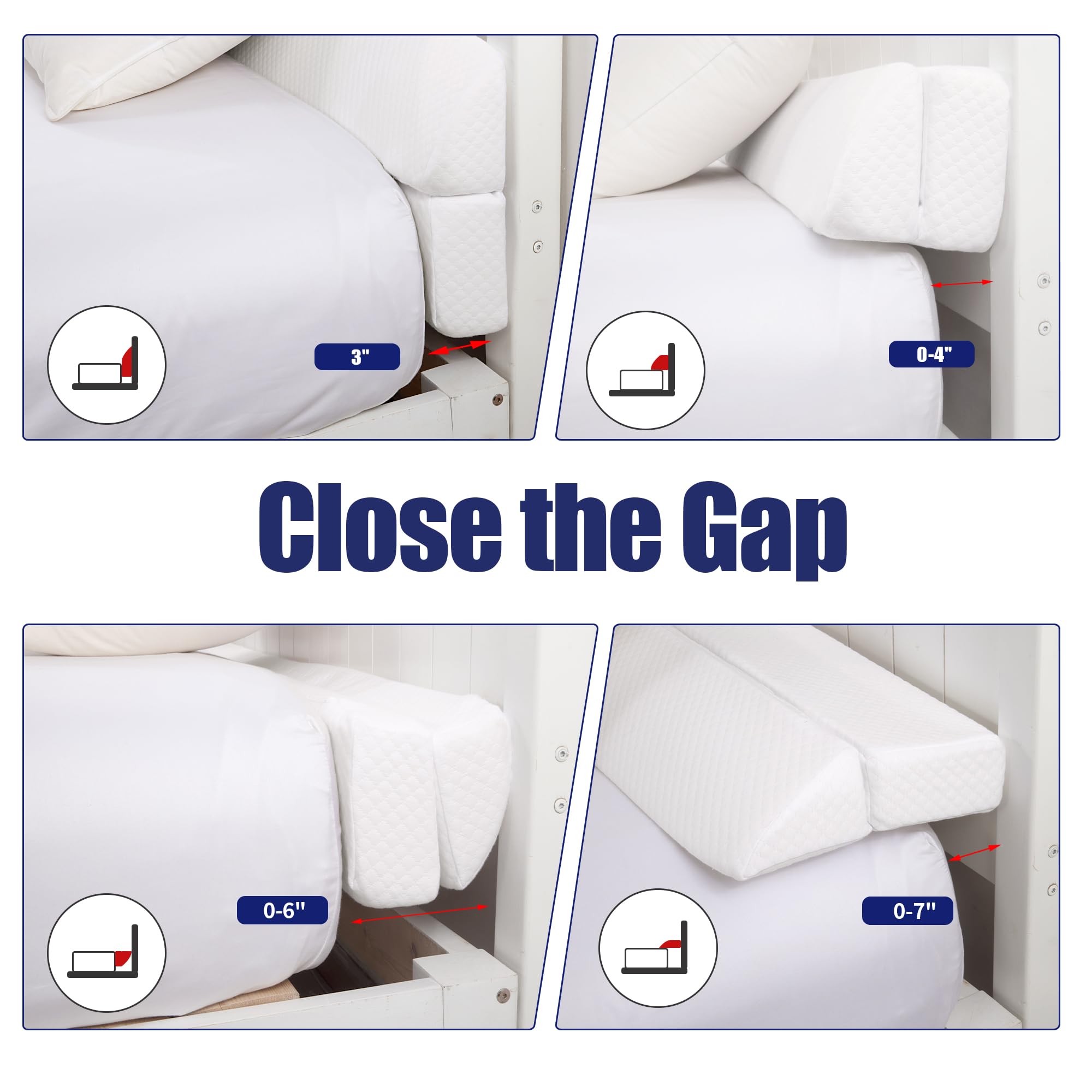 3"

0-4"

Close the Gap

0-6"

0-7"