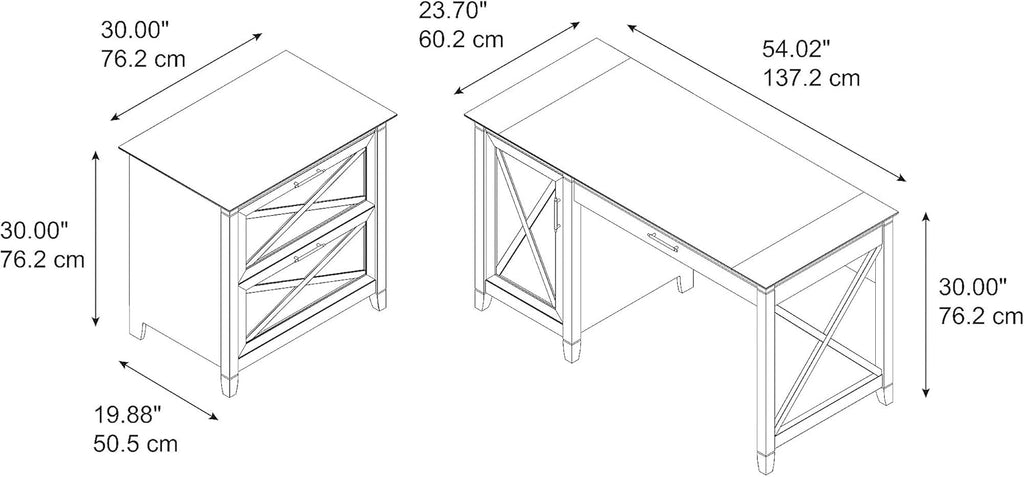 30.00"
76.2 cm

30.00"
76.2 cm

19.88"
50.5 cm

23.70"
60.2 cm

54.02"
137.2 cm

30.00"
76.2 cm