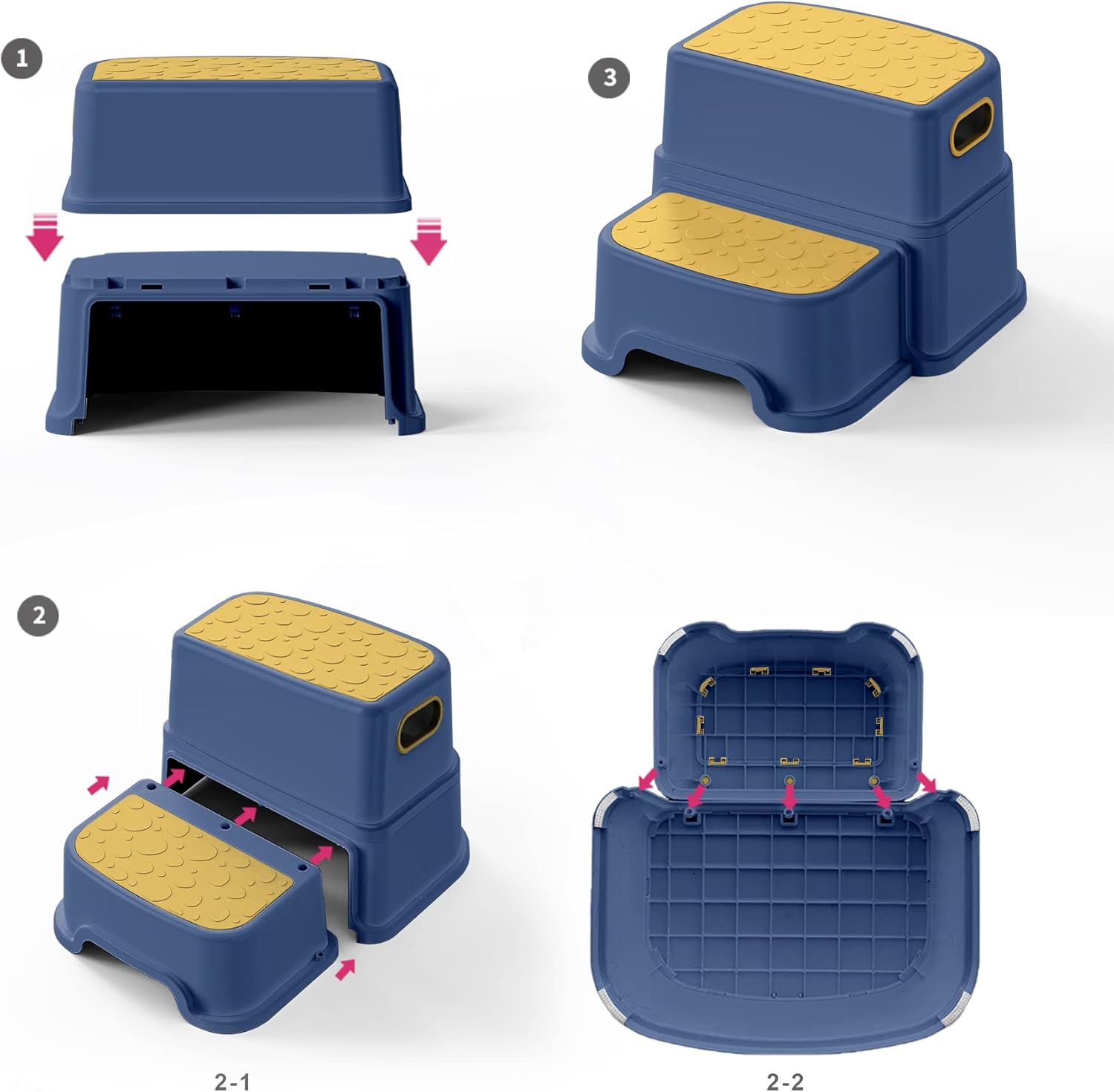 1

3

2

2-1

2-2