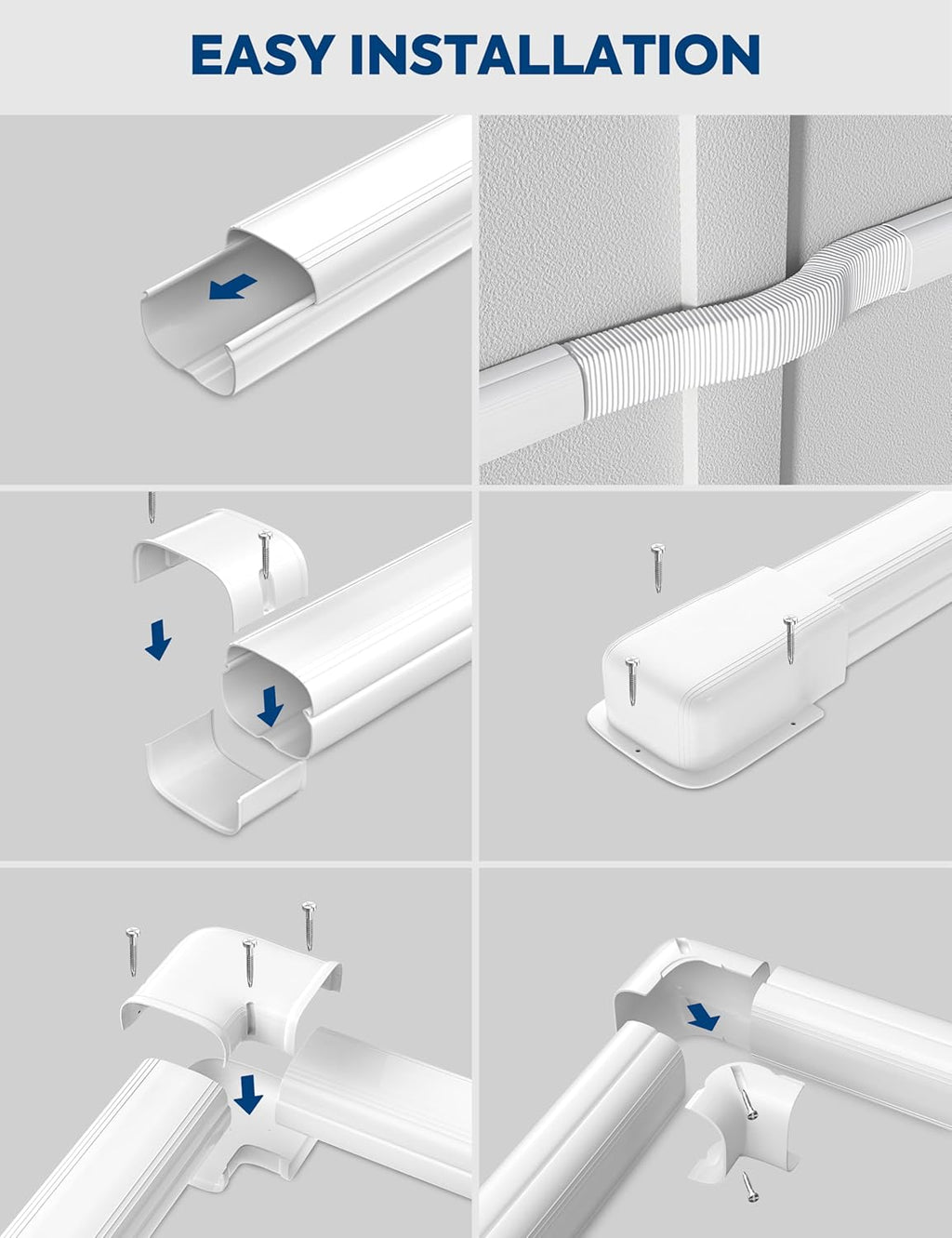 EASY INSTALLATION